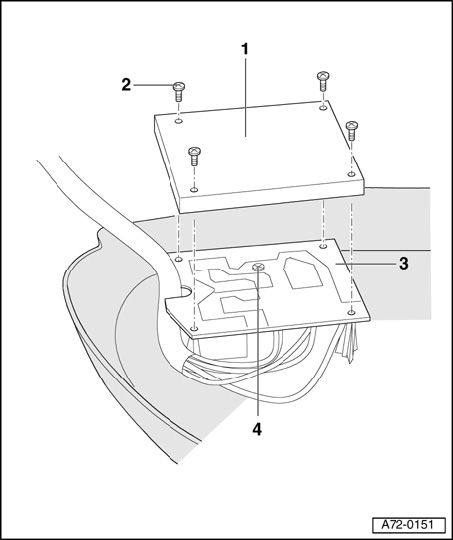 1
2
3
4
A72-0151