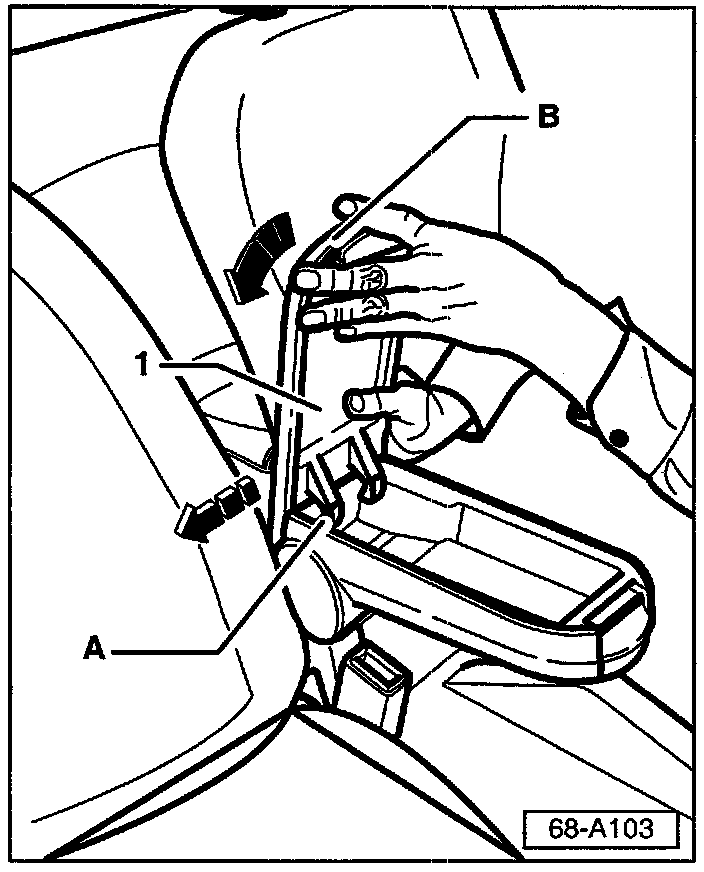 B
1
A
68-A103