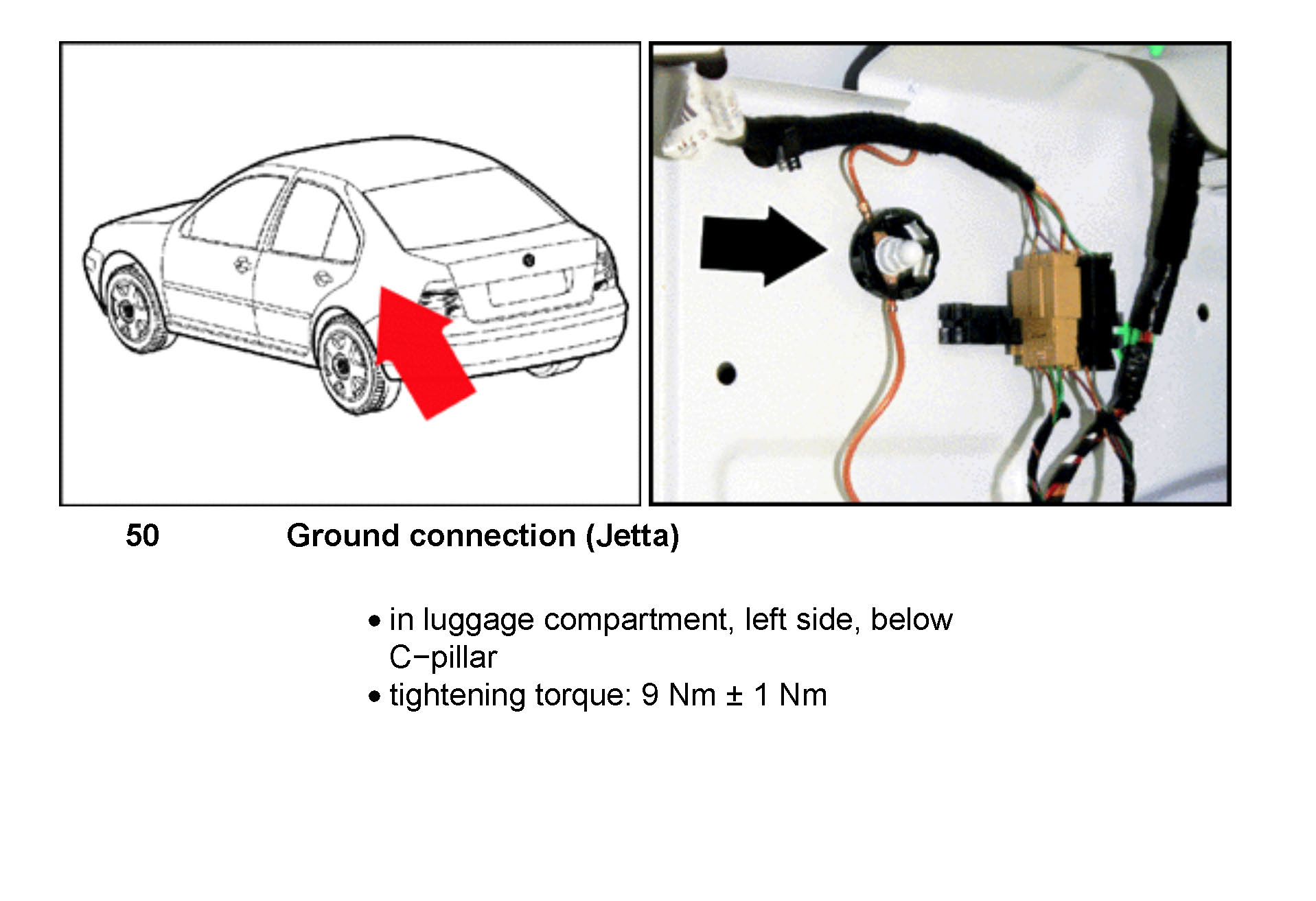 50 Ground connection (Jetta)

• in luggage compartment, left side, below C−pillar
• tightening torque: 9 Nm ± 1 Nm