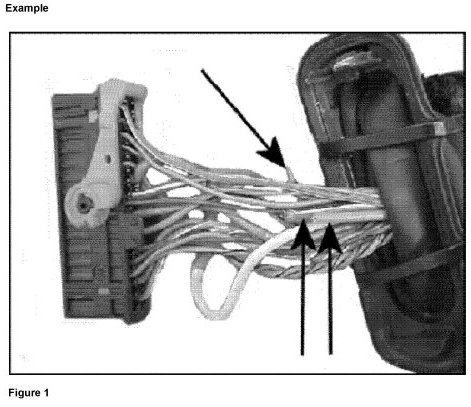 Example

Figure 1