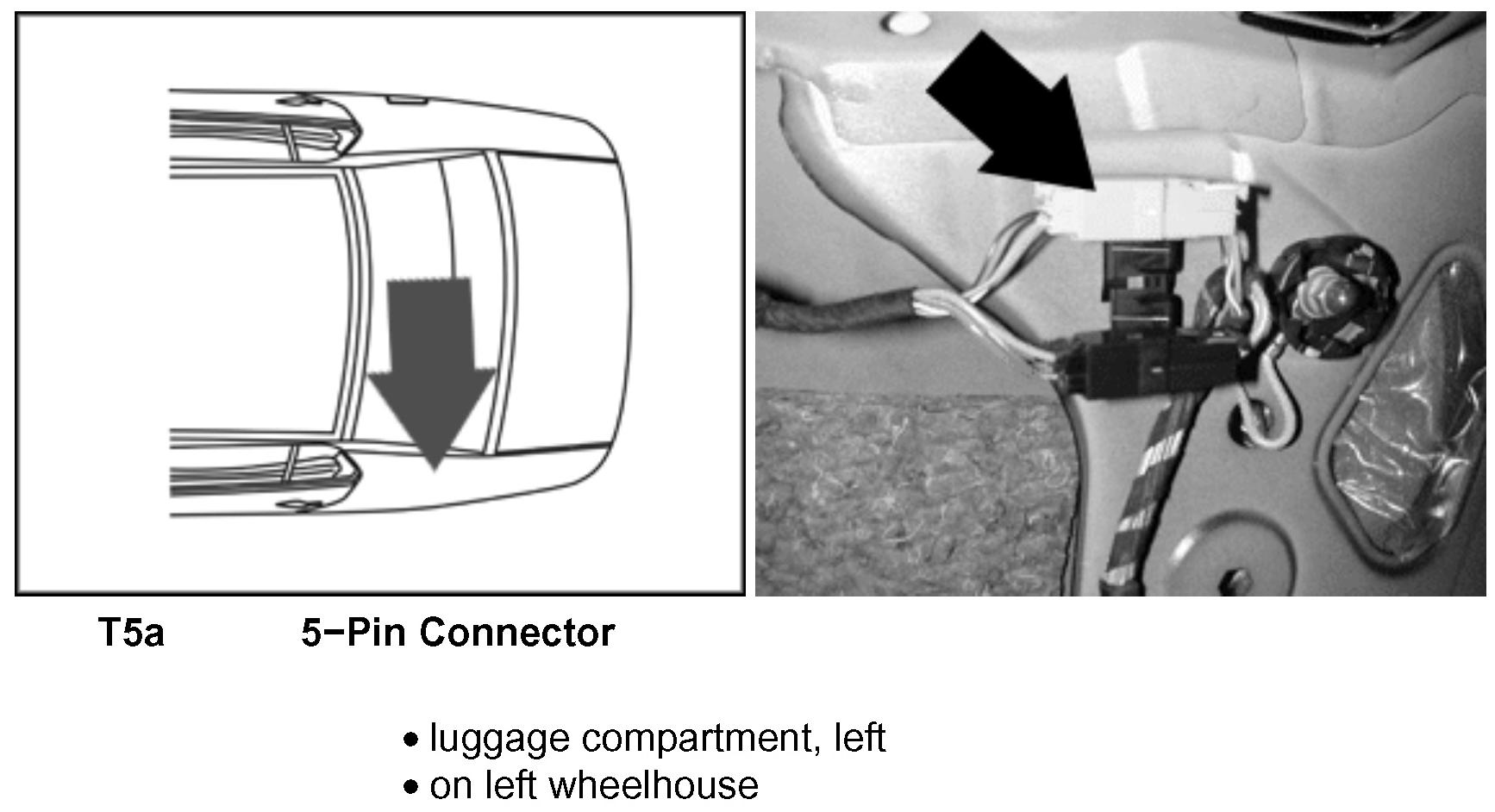 T5a 5−Pin Connector

• luggage compartment, left
• on left wheelhouse