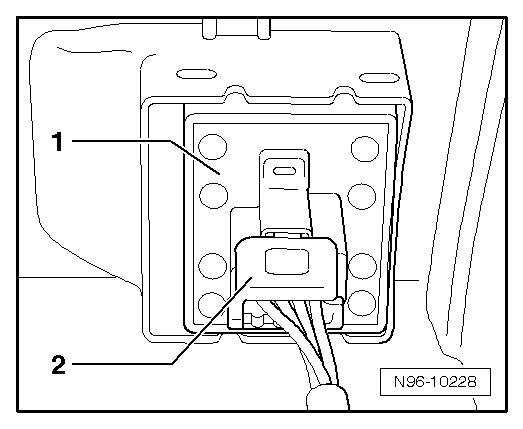 1

2

N96-10228