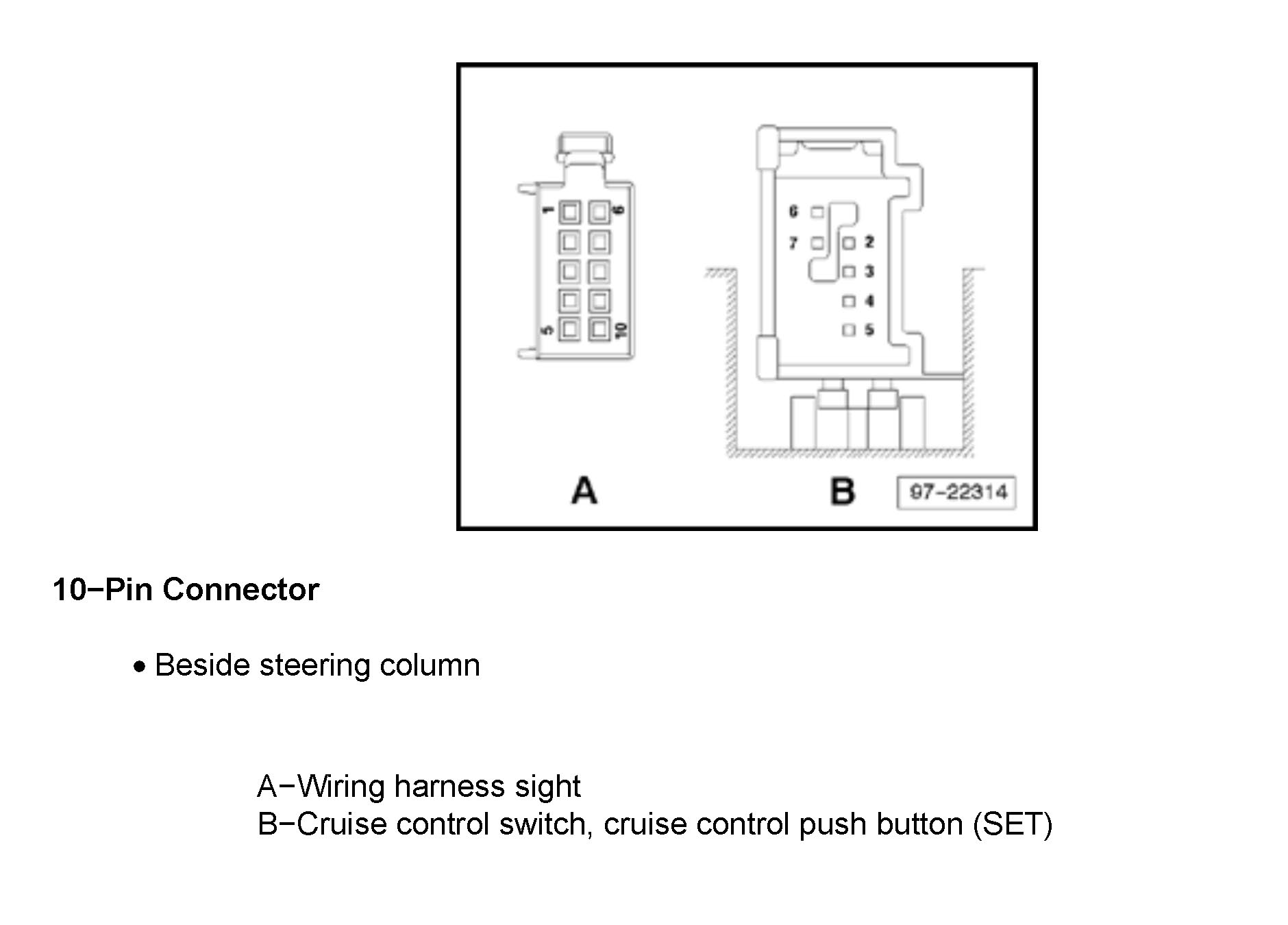 1
6
5
10
6
7
2
3
4
5
A
B
97-22314

10−Pin Connector

• Beside steering column

A−Wiring harness sight
B−Cruise control switch, cruise control push button (SET)