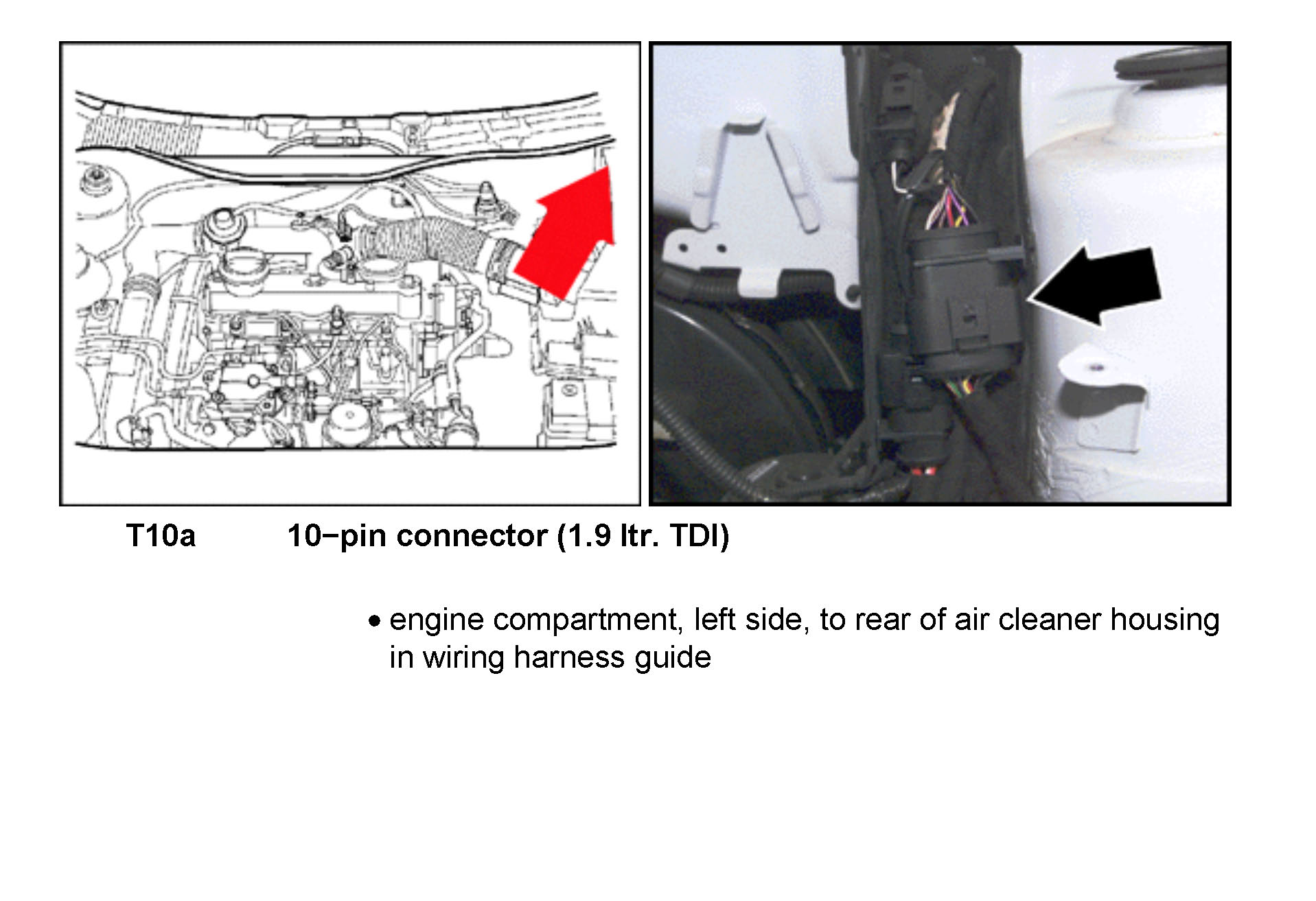 T10a 10−pin connector (1.9 ltr. TDI)

• engine compartment, left side, to rear of air cleaner housing in wiring harness guide