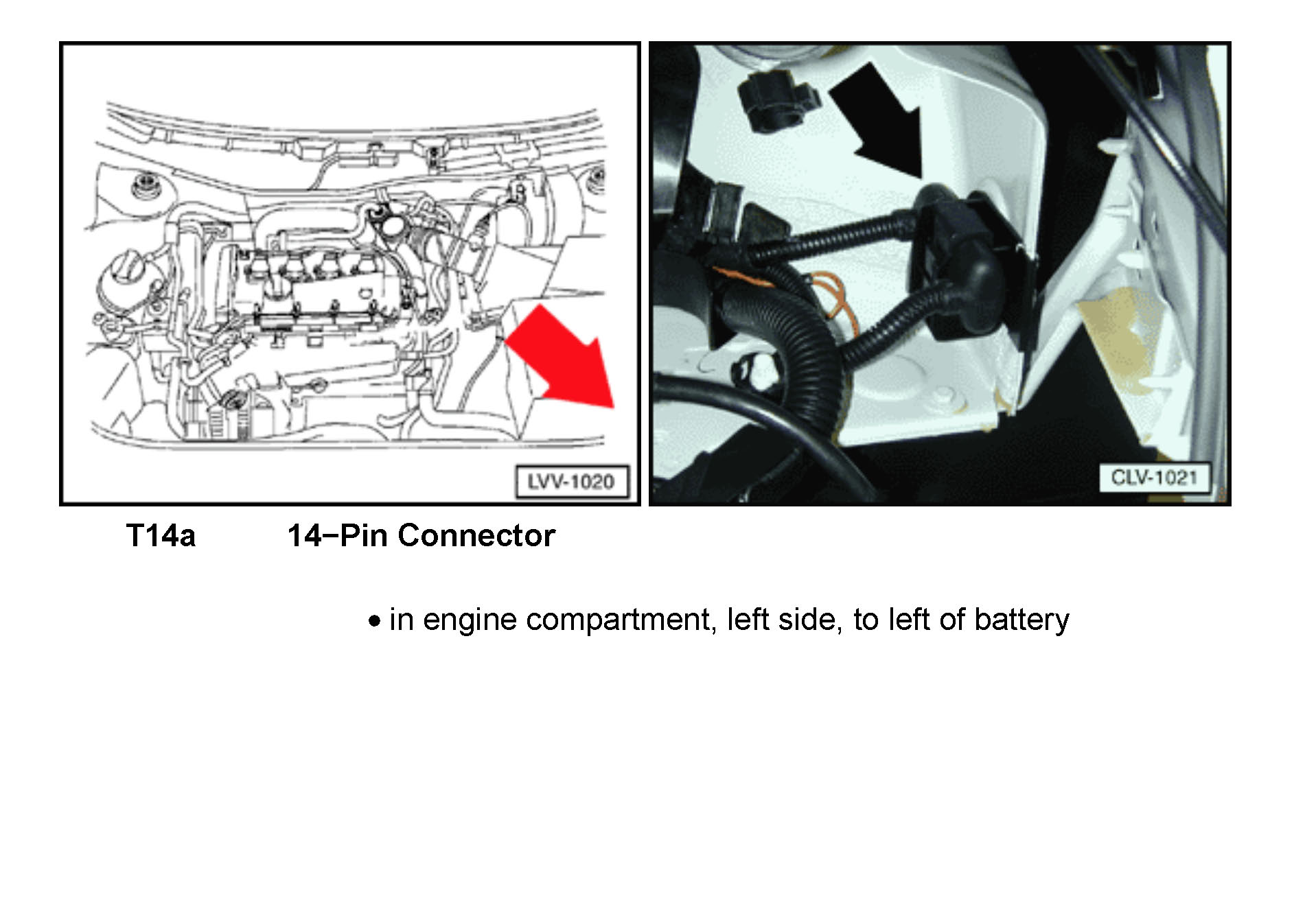 LVV-1020

CLV-1021

T14a 14−Pin Connector

• in engine compartment, left side, to left of battery