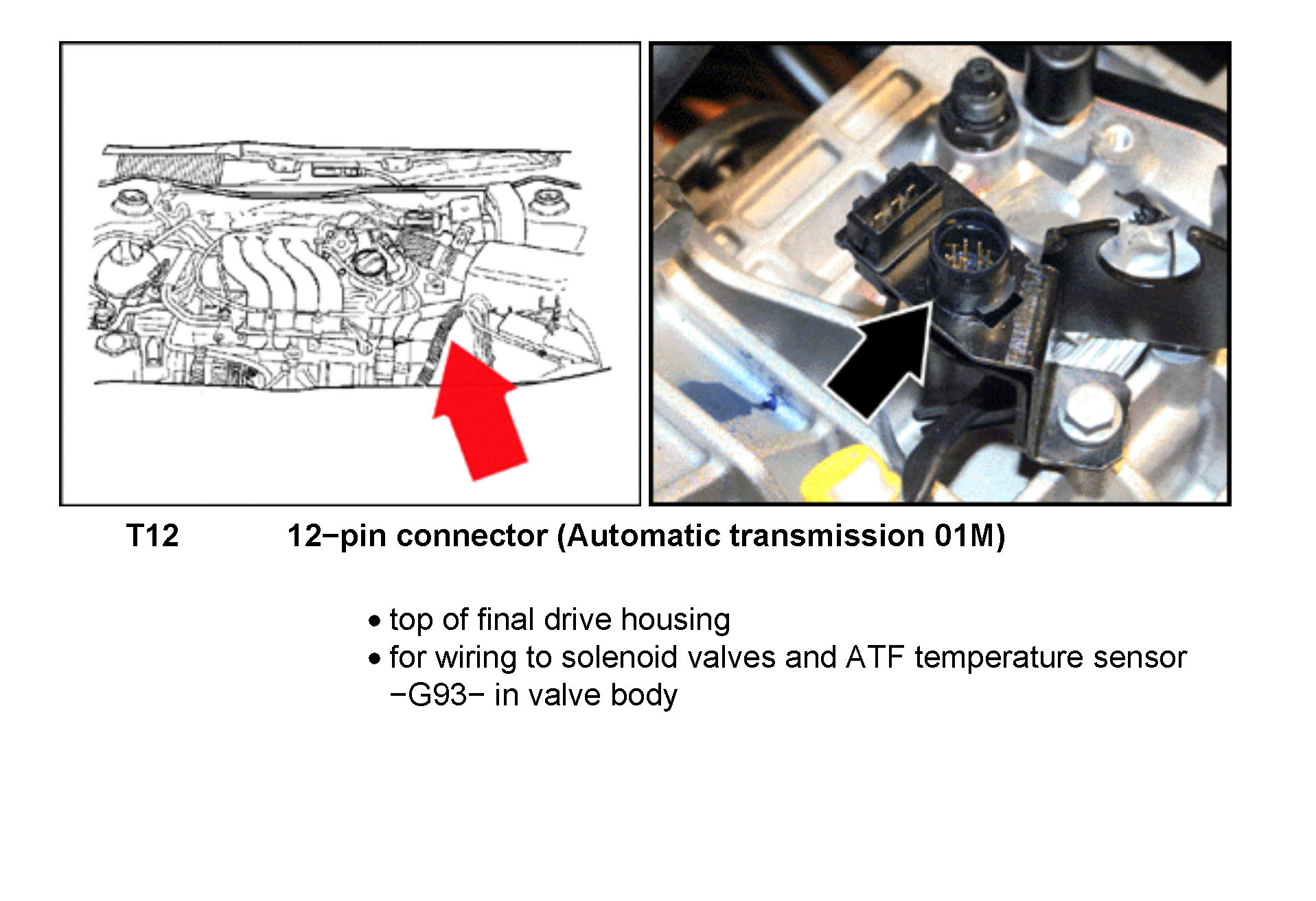 T12 12−pin connector (Automatic transmission 01M)

• top of final drive housing
• for wiring to solenoid valves and ATF temperature sensor −G93− in valve body