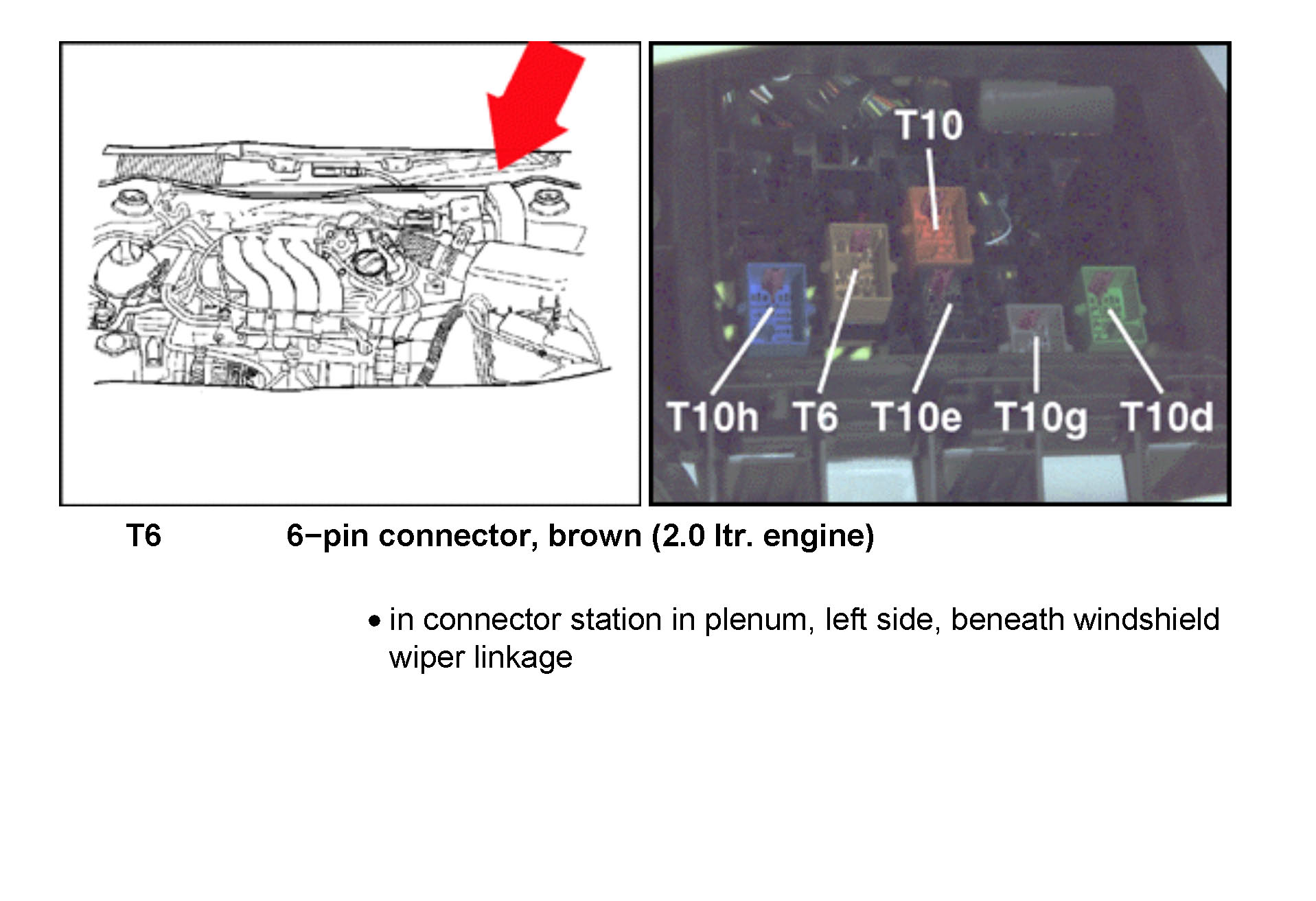 T10

T10h T6 T10e T10g T10d

T6 6−pin connector, brown (2.0 ltr. engine)

• in connector station in plenum, left side, beneath windshield wiper linkage