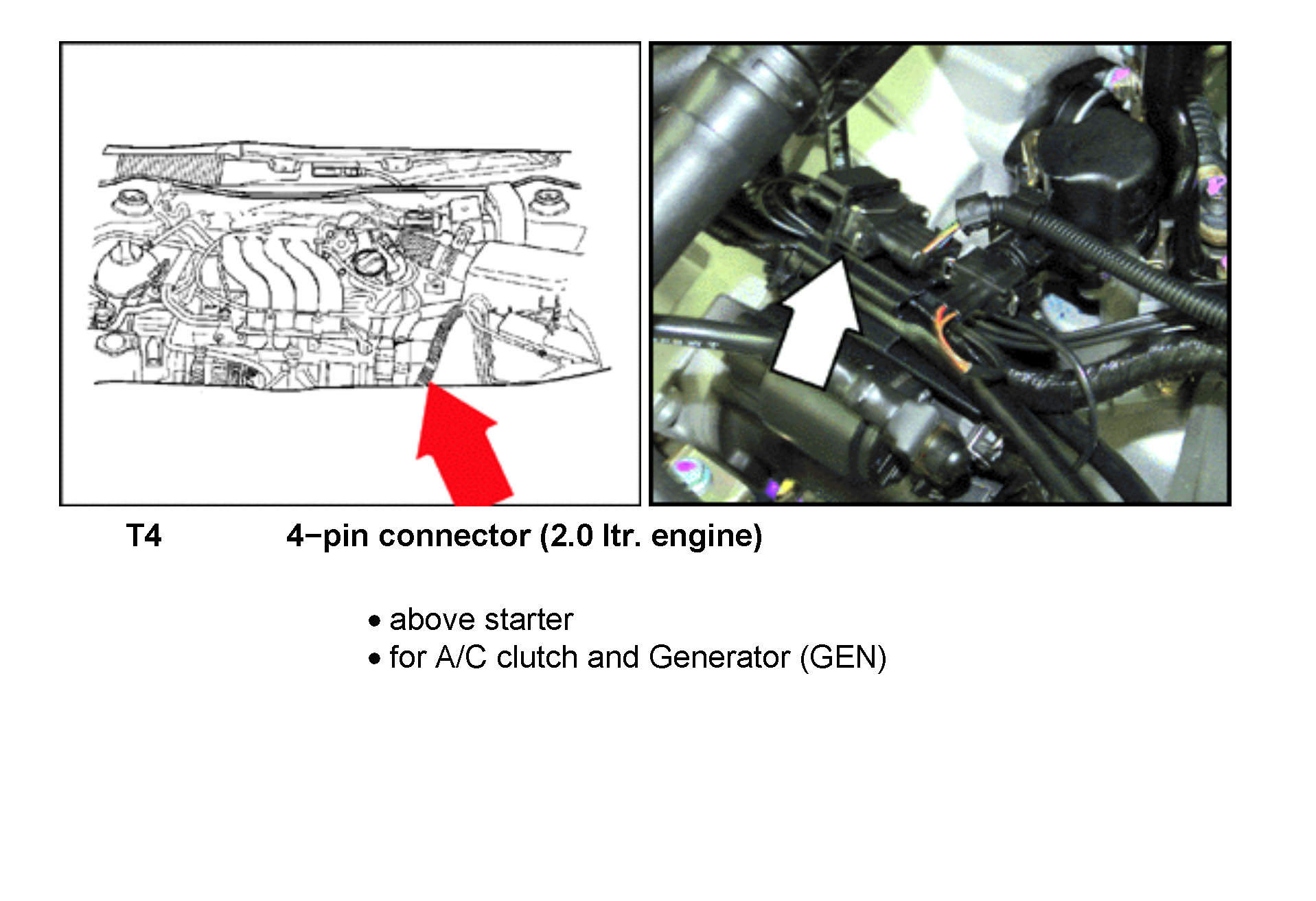 T4 4−pin connector (2.0 ltr. engine)

• above starter
• for A/C clutch and Generator (GEN)