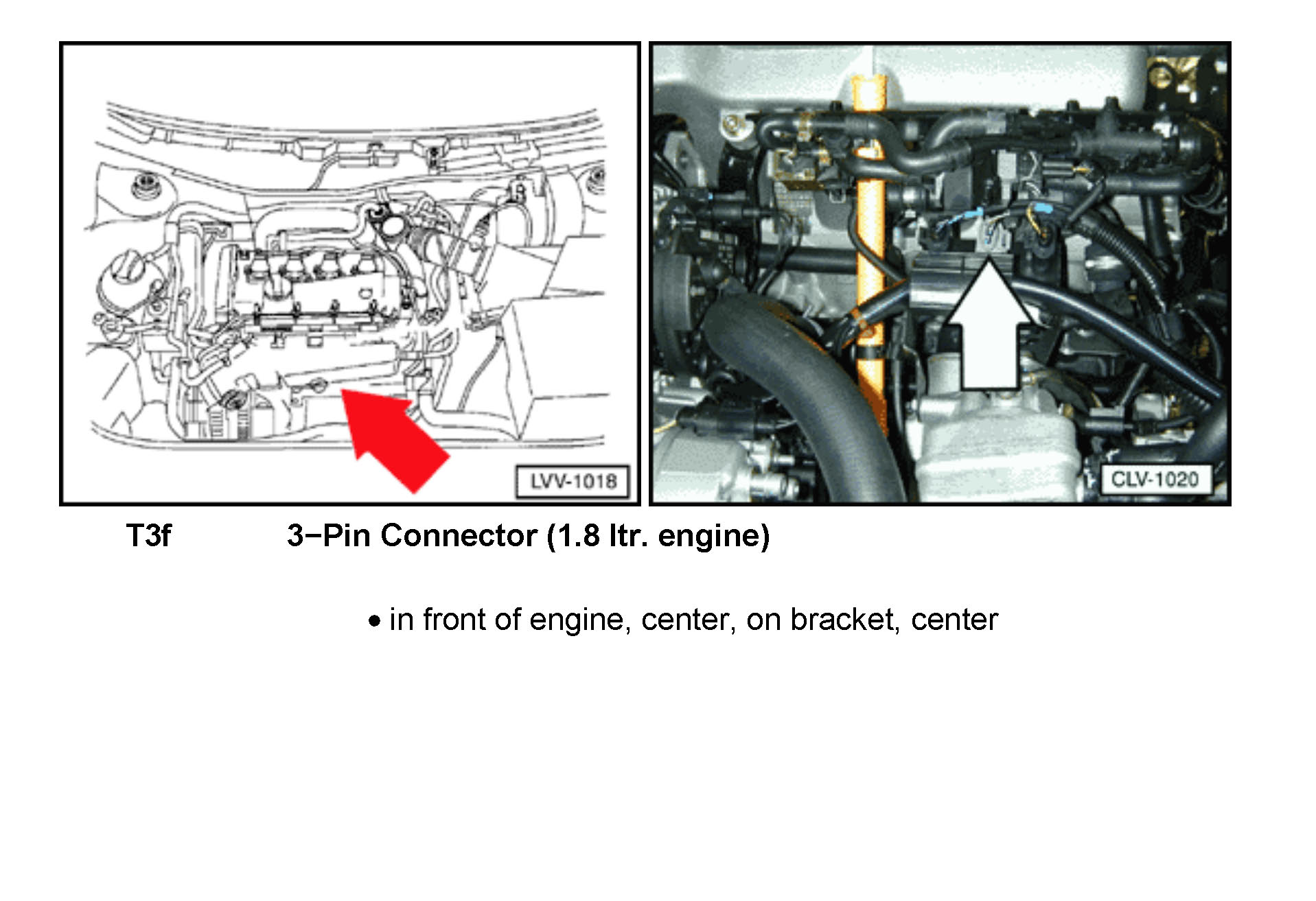 LVV-1018

CLV-1020

T3f 3−Pin Connector (1.8 ltr. engine)

• in front of engine, center, on bracket, center