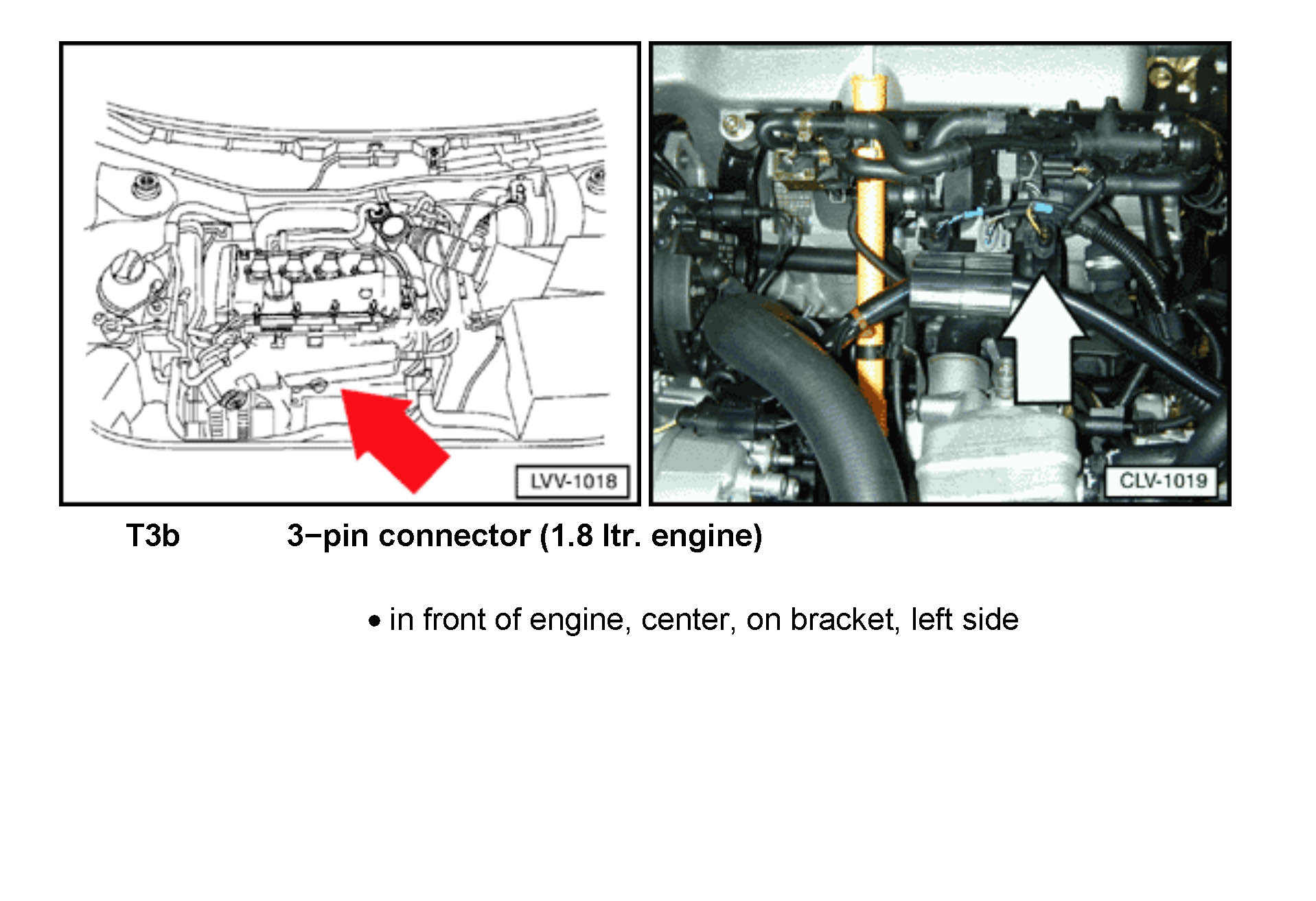 LVV-1018

CLV-1019

T3b 3−pin connector (1.8 ltr. engine)

• in front of engine, center, on bracket, left side