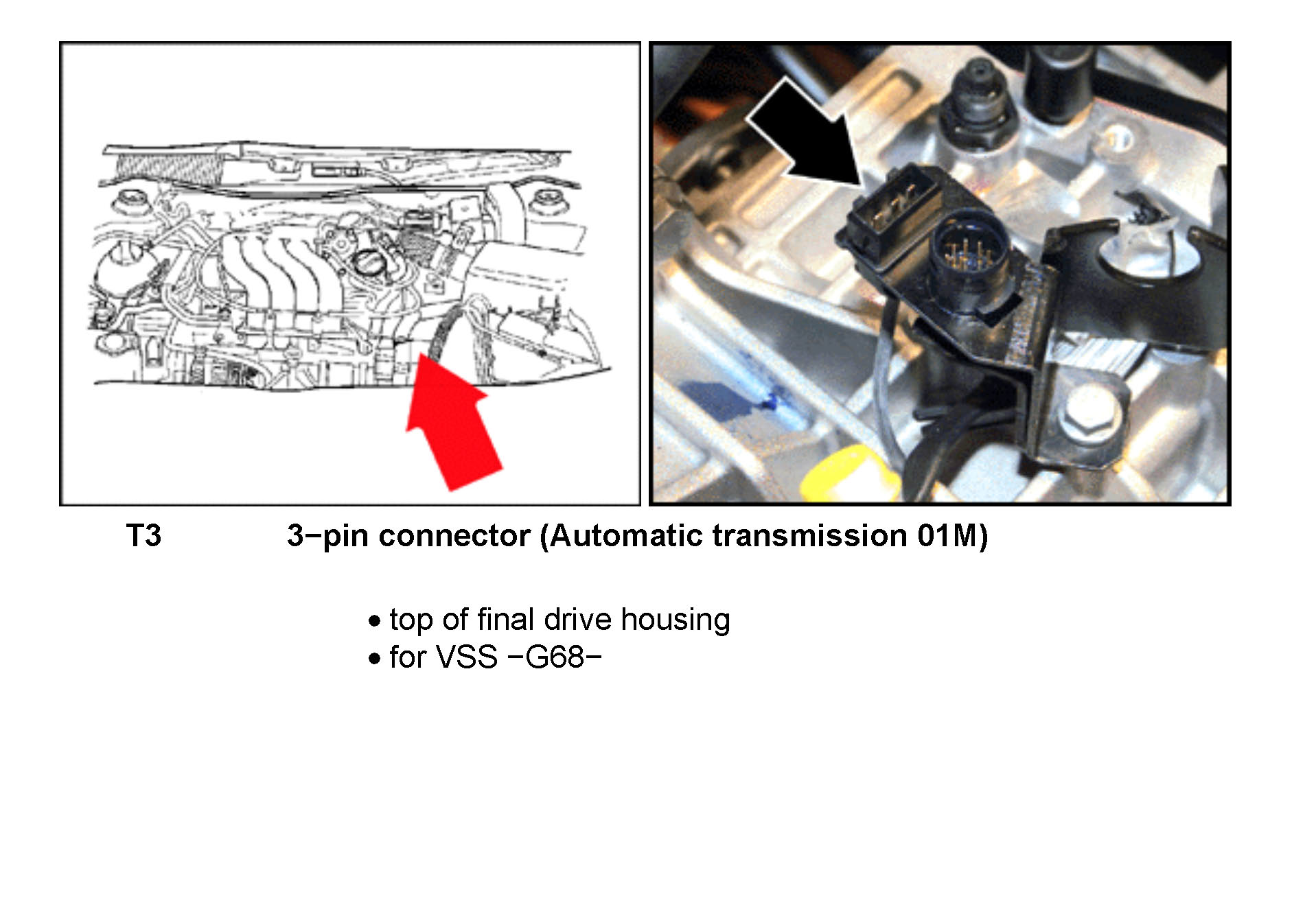 T3 3−pin connector (Automatic transmission 01M)

• top of final drive housing
• for VSS −G68−