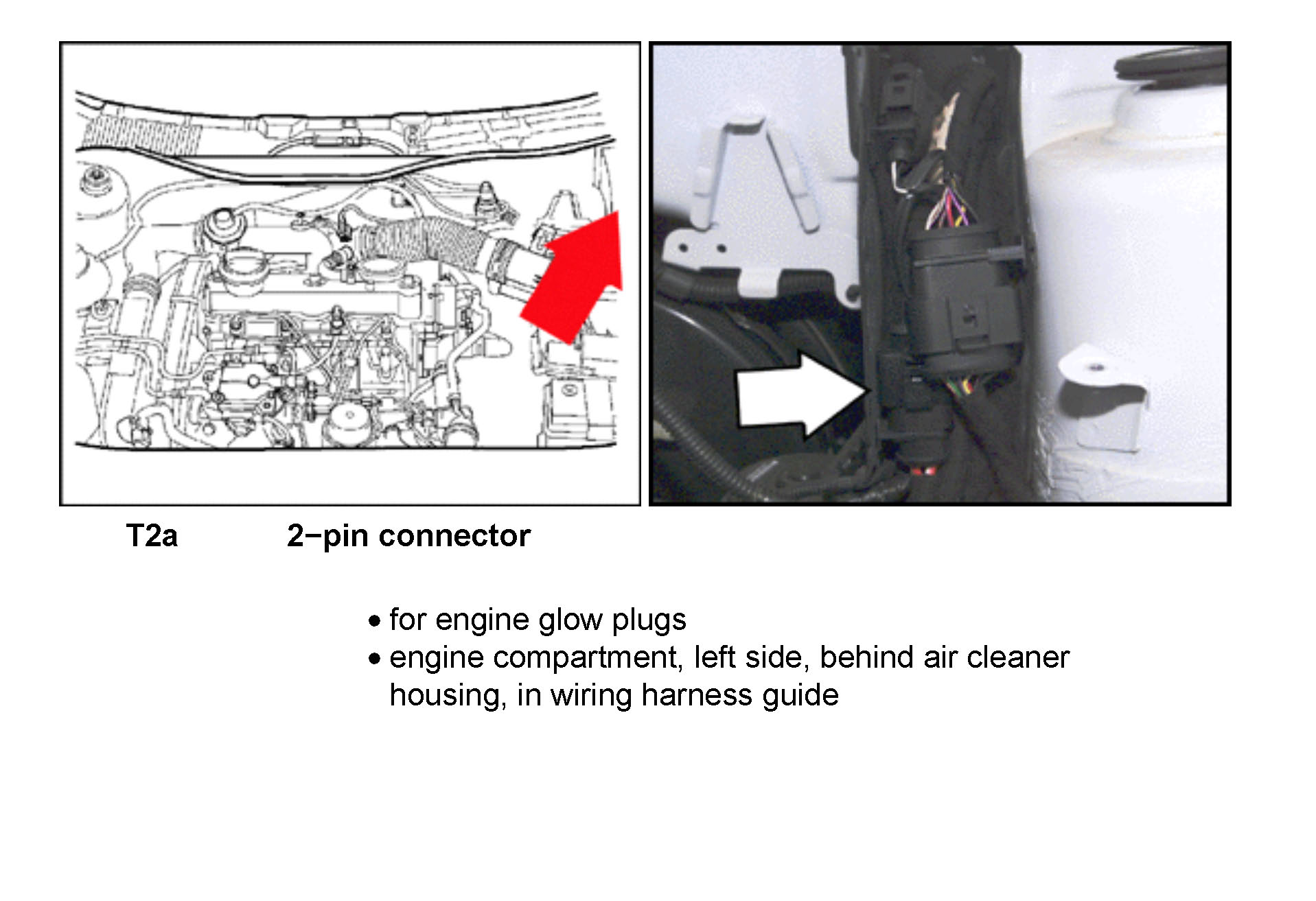 T2a 2−pin connector

• for engine glow plugs
• engine compartment, left side, behind air cleaner housing, in wiring harness guide