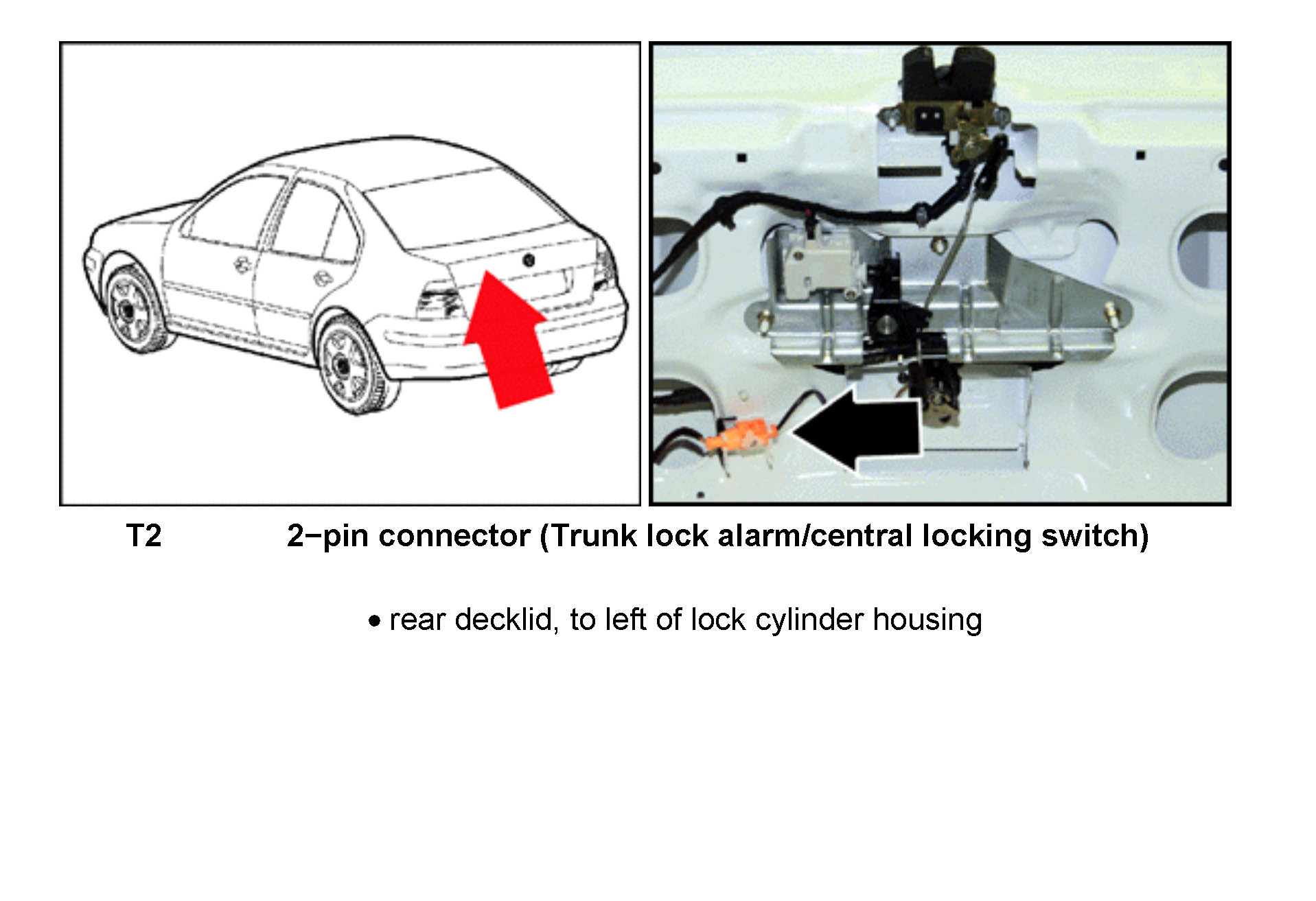 T2 2−pin connector (Trunk lock alarm/central locking switch)

• rear decklid, to left of lock cylinder housing