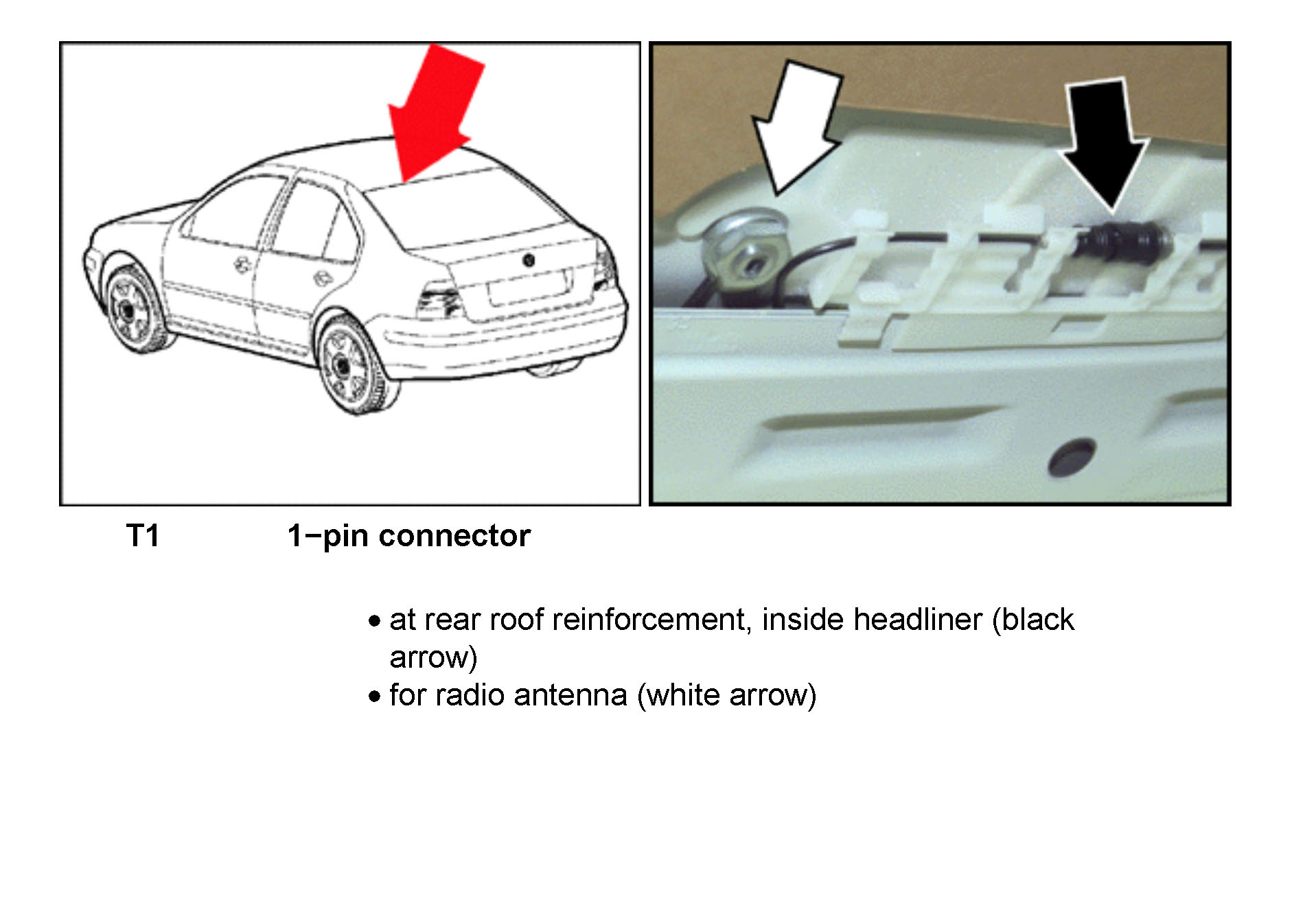 T1 1−pin connector

• at rear roof reinforcement, inside headliner (black arrow)
• for radio antenna (white arrow)