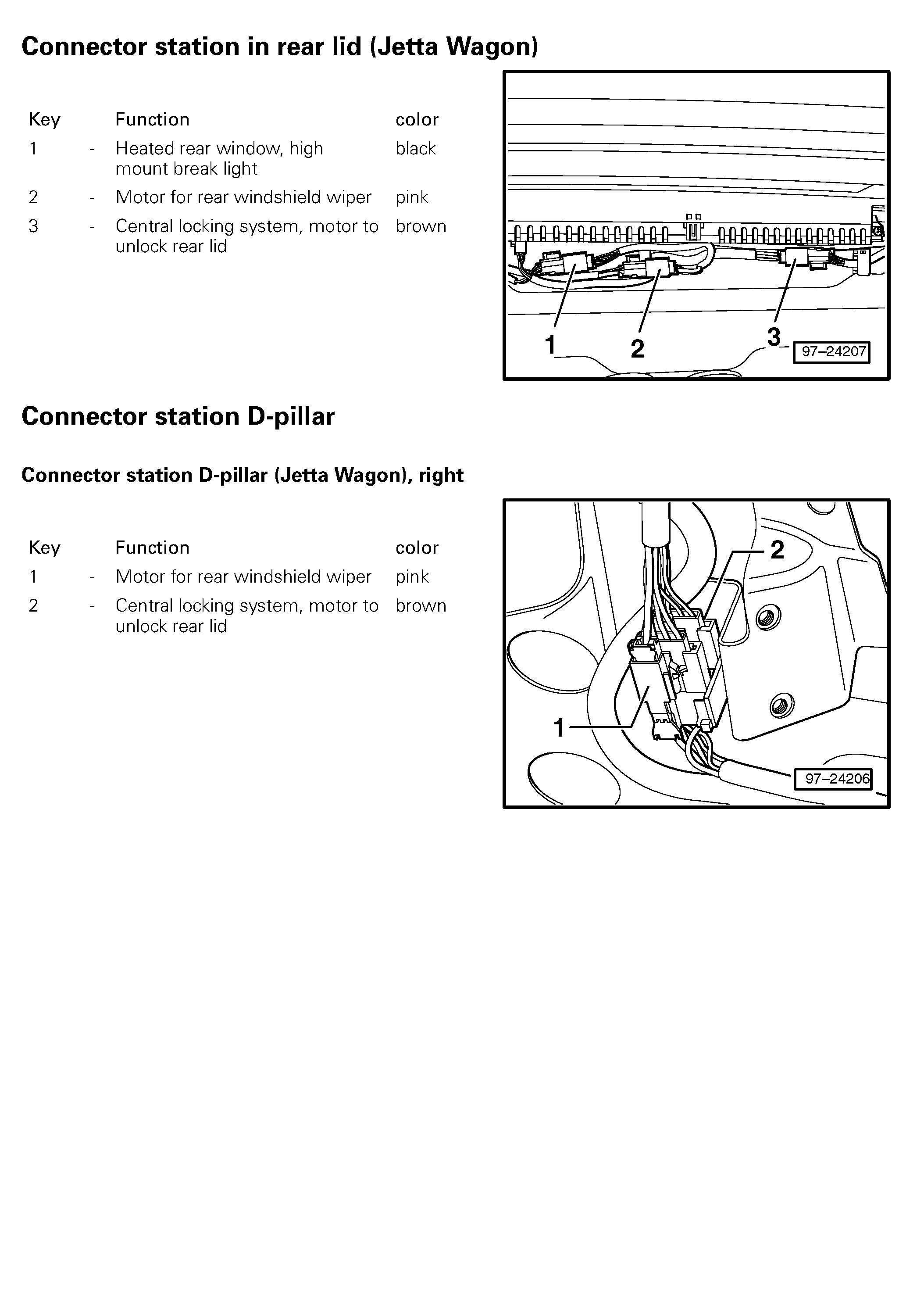 Connector station in rear lid (Jetta Wagon)

| Key | | Function | color |
|---|---|---|---|
| 1 | - | Heated rear window, high mount break light | black |
| 2 | - | Motor for rear windshield wiper | pink |
| 3 | - | Central locking system, motor to unlock rear lid | brown |

1 2 3 97–24207

Connector station D-pillar

Connector station D-pillar (Jetta Wagon), right

| Key | | Function | color |
|---|---|---|---|
| 1 | - | Motor for rear windshield wiper | pink |
| 2 | - | Central locking system, motor to unlock rear lid | brown |

2 1 97–24206