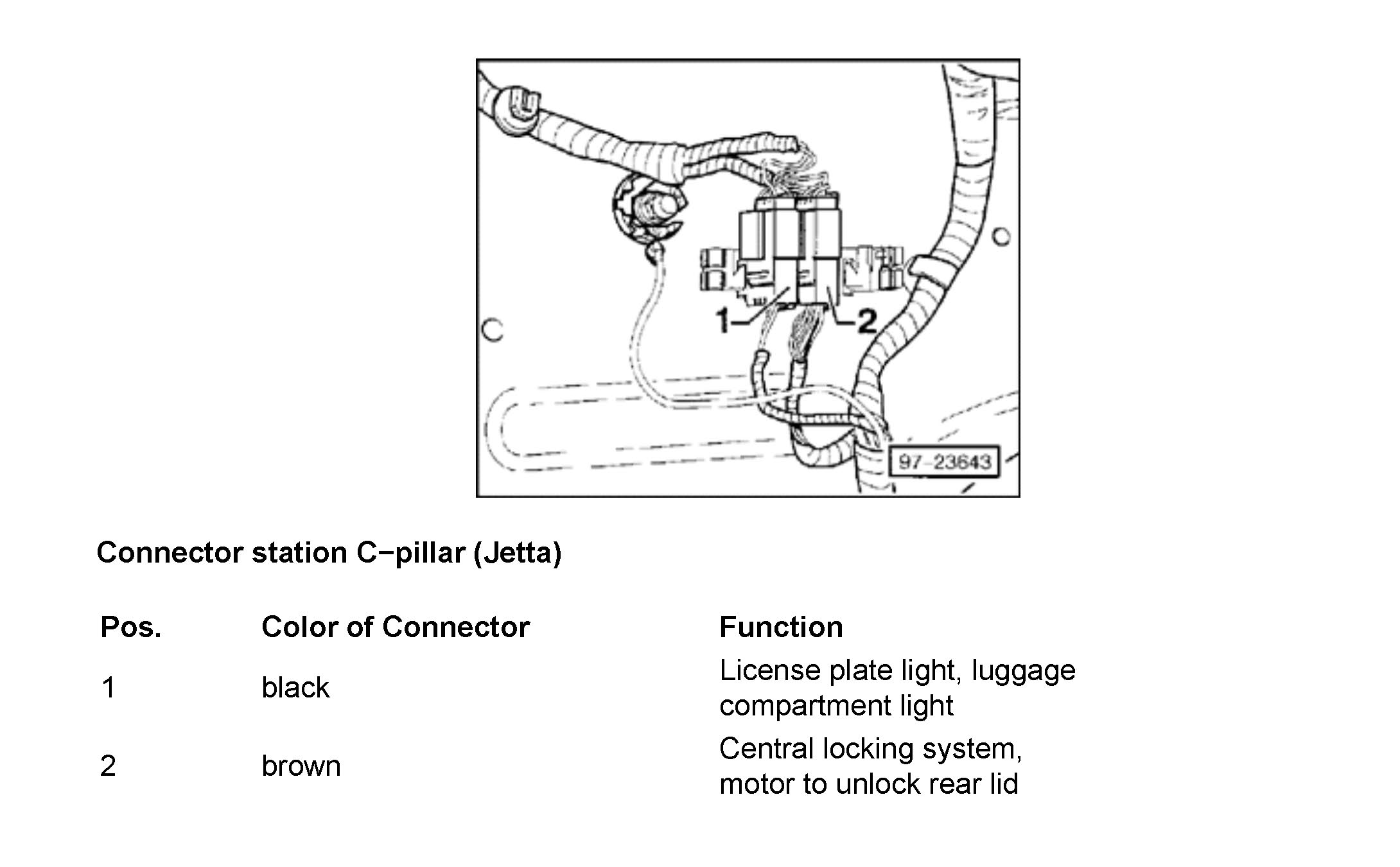 1
2
97-23643

Connector station C−pillar (Jetta)

| Pos. | Color of Connector | Function |
|---|---|---|
| 1 | black | License plate light, luggage compartment light |
| 2 | brown | Central locking system, motor to unlock rear lid |