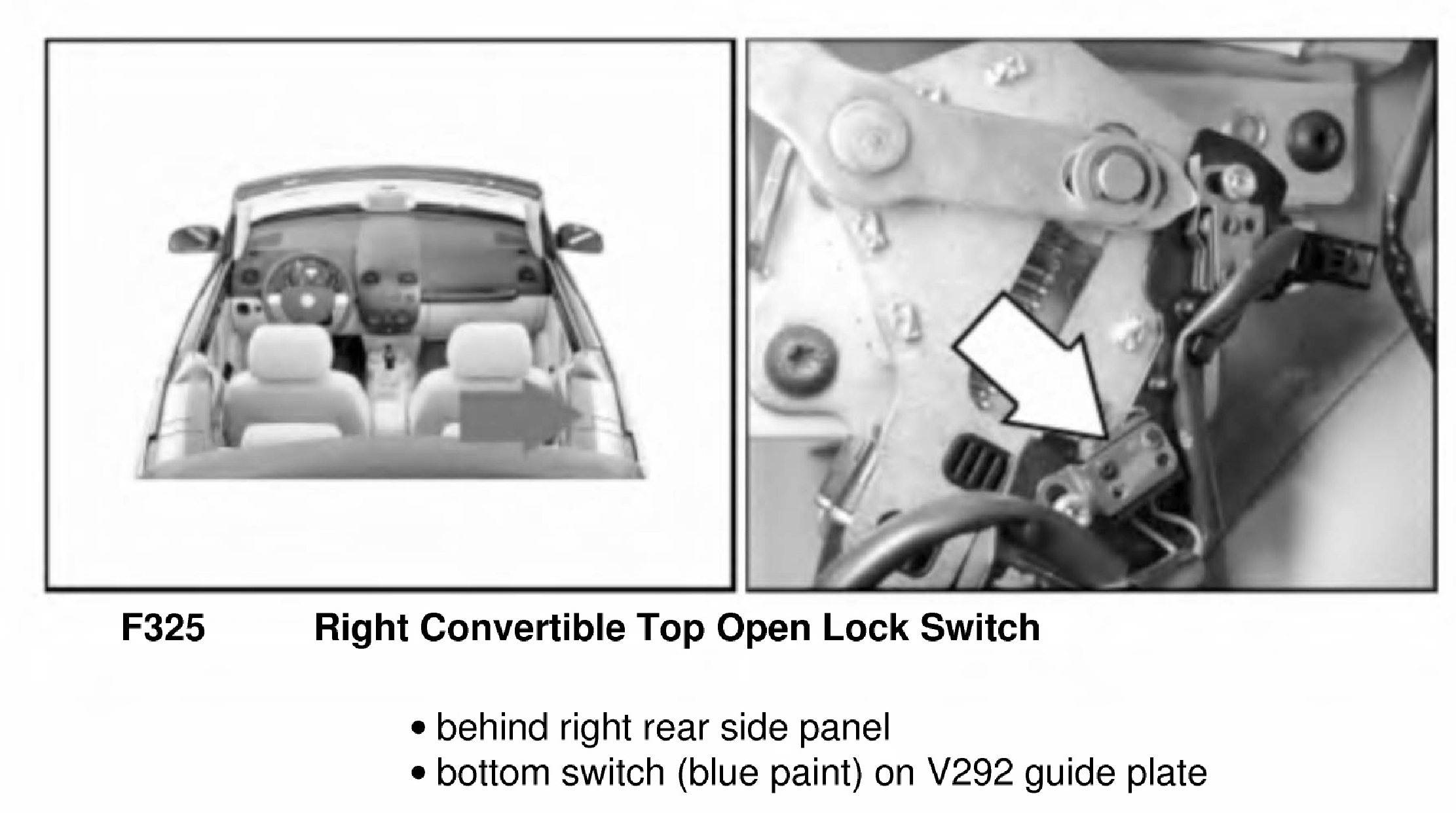 F325 Right Convertible Top Open Lock Switch

• behind right rear side panel
• bottom switch (blue paint) on V292 guide plate