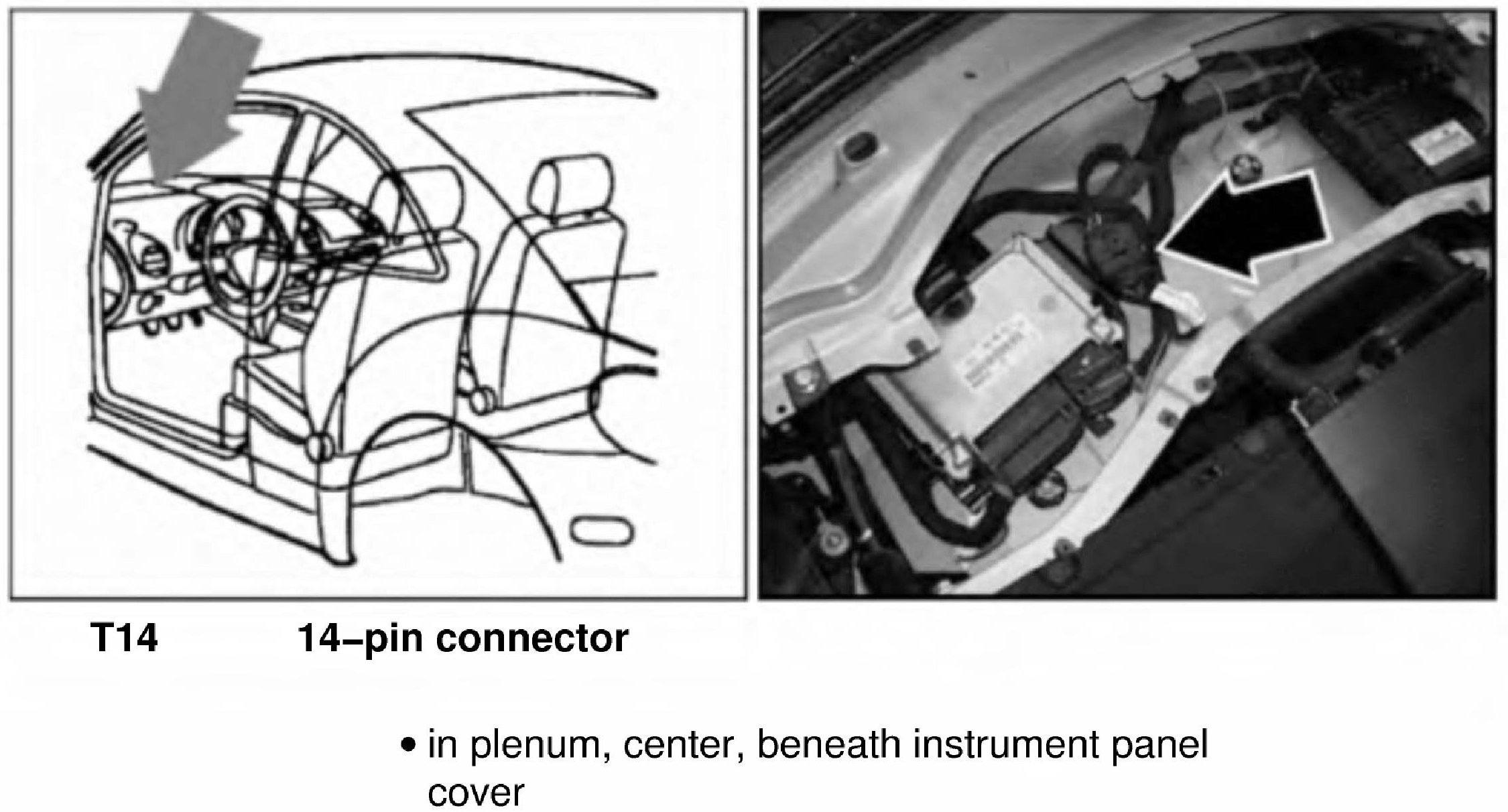 T14 14–pin connector

• in plenum, center, beneath instrument panel cover