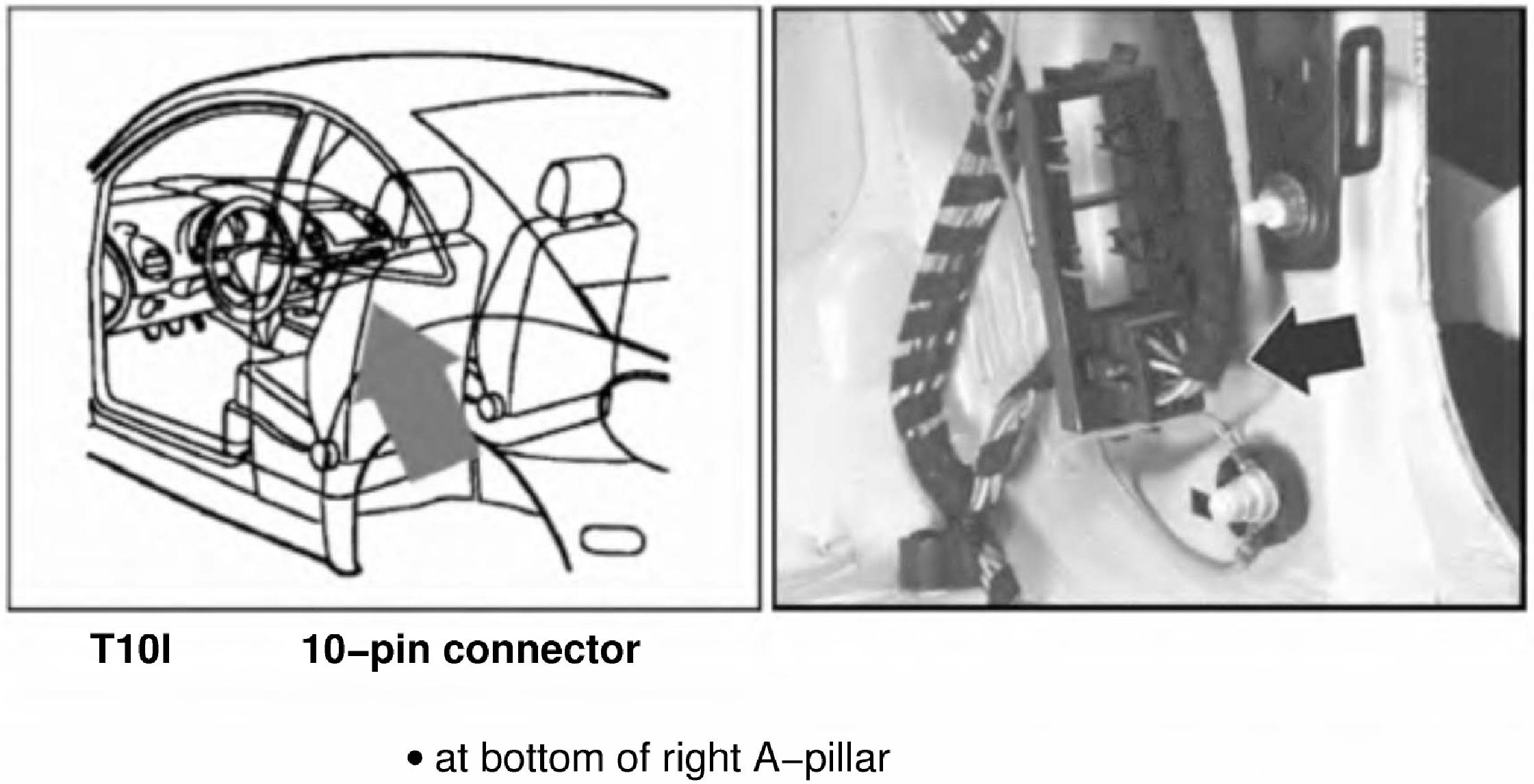 T10l 10–pin connector

• at bottom of right A–pillar