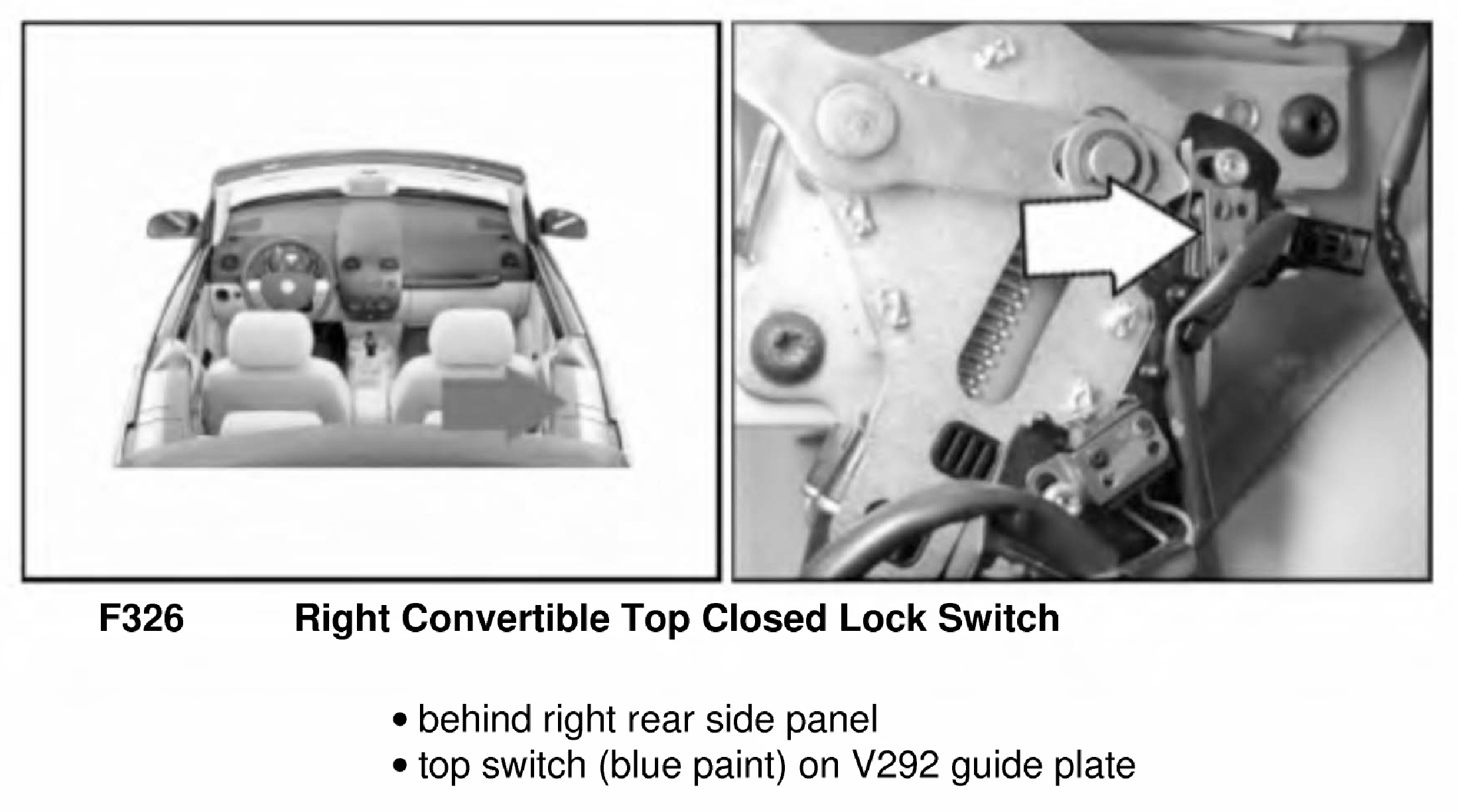 F326 Right Convertible Top Closed Lock Switch

• behind right rear side panel
• top switch (blue paint) on V292 guide plate