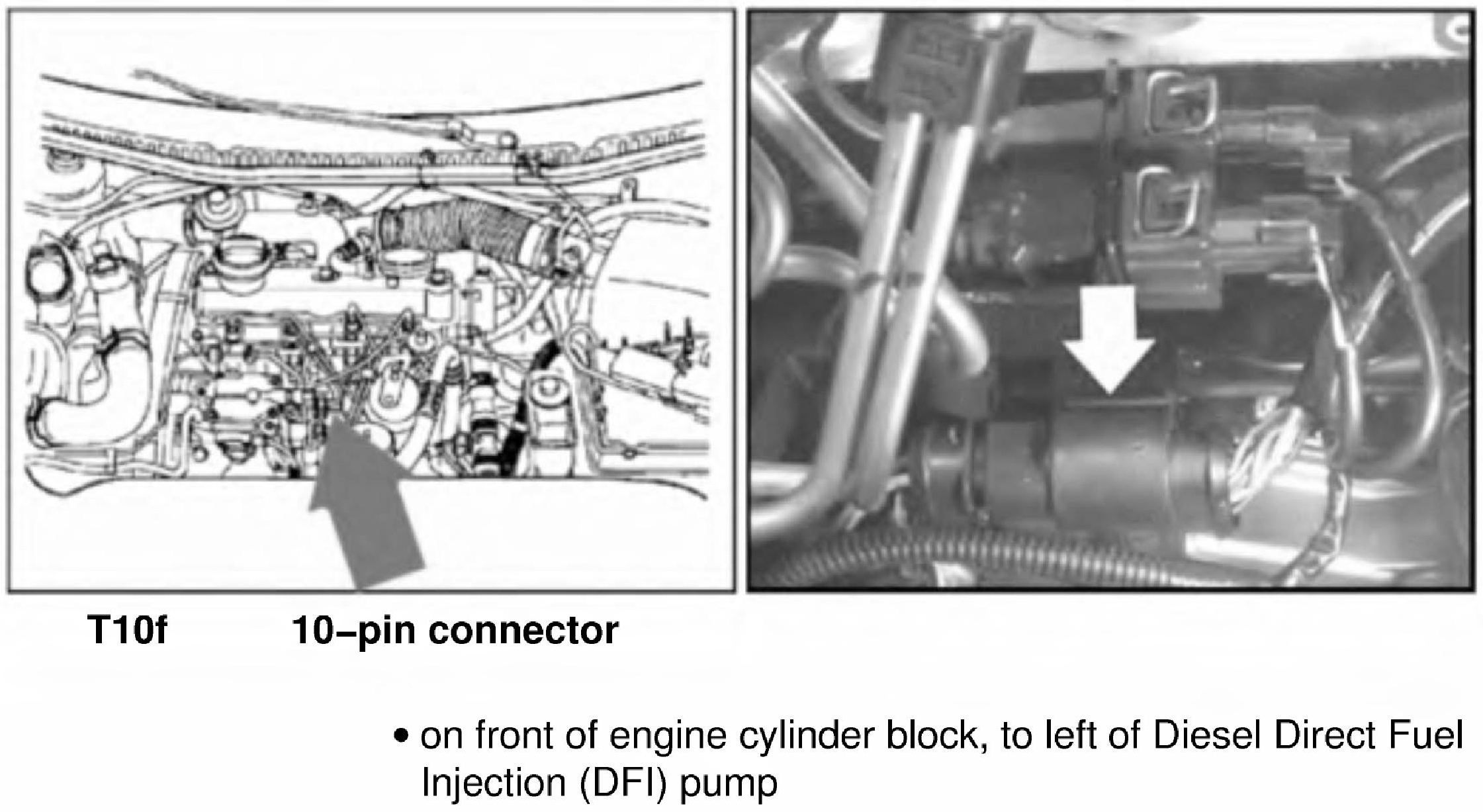 T10f 10–pin connector

• on front of engine cylinder block, to left of Diesel Direct Fuel Injection (DFI) pump