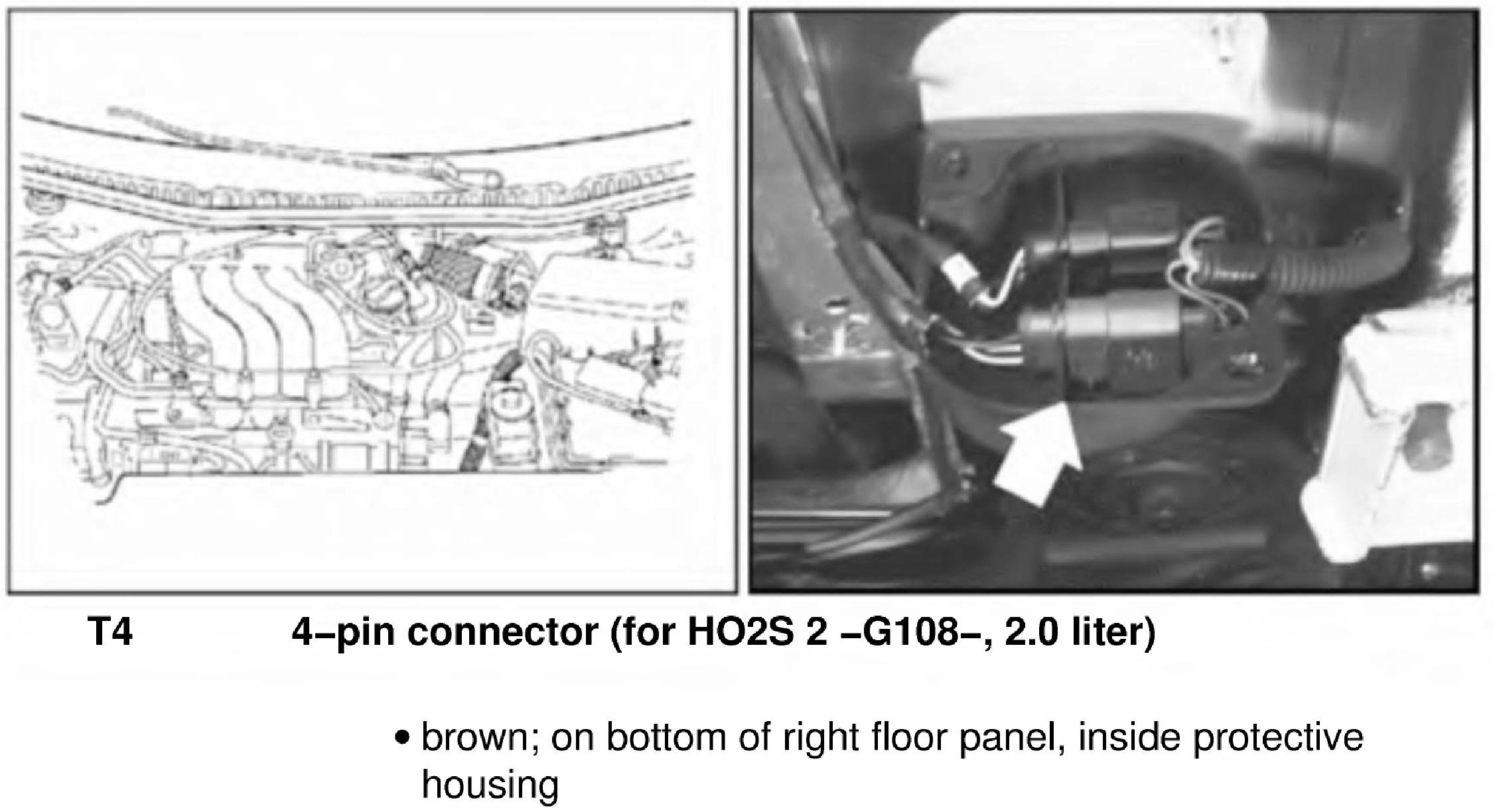 T4 4–pin connector (for HO2S 2 –G108–, 2.0 liter)

• brown; on bottom of right floor panel, inside protective housing