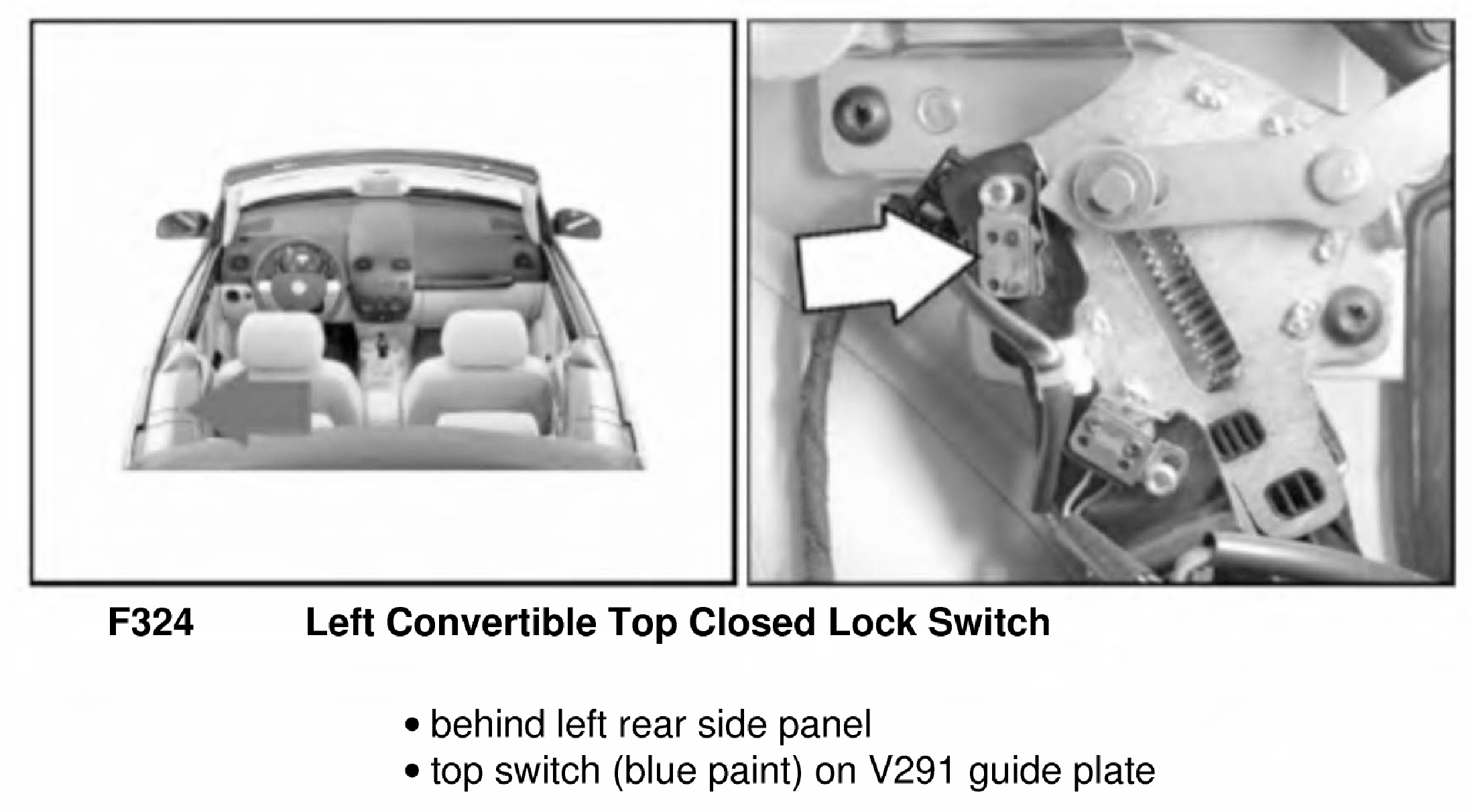 F324 Left Convertible Top Closed Lock Switch

• behind left rear side panel
• top switch (blue paint) on V291 guide plate