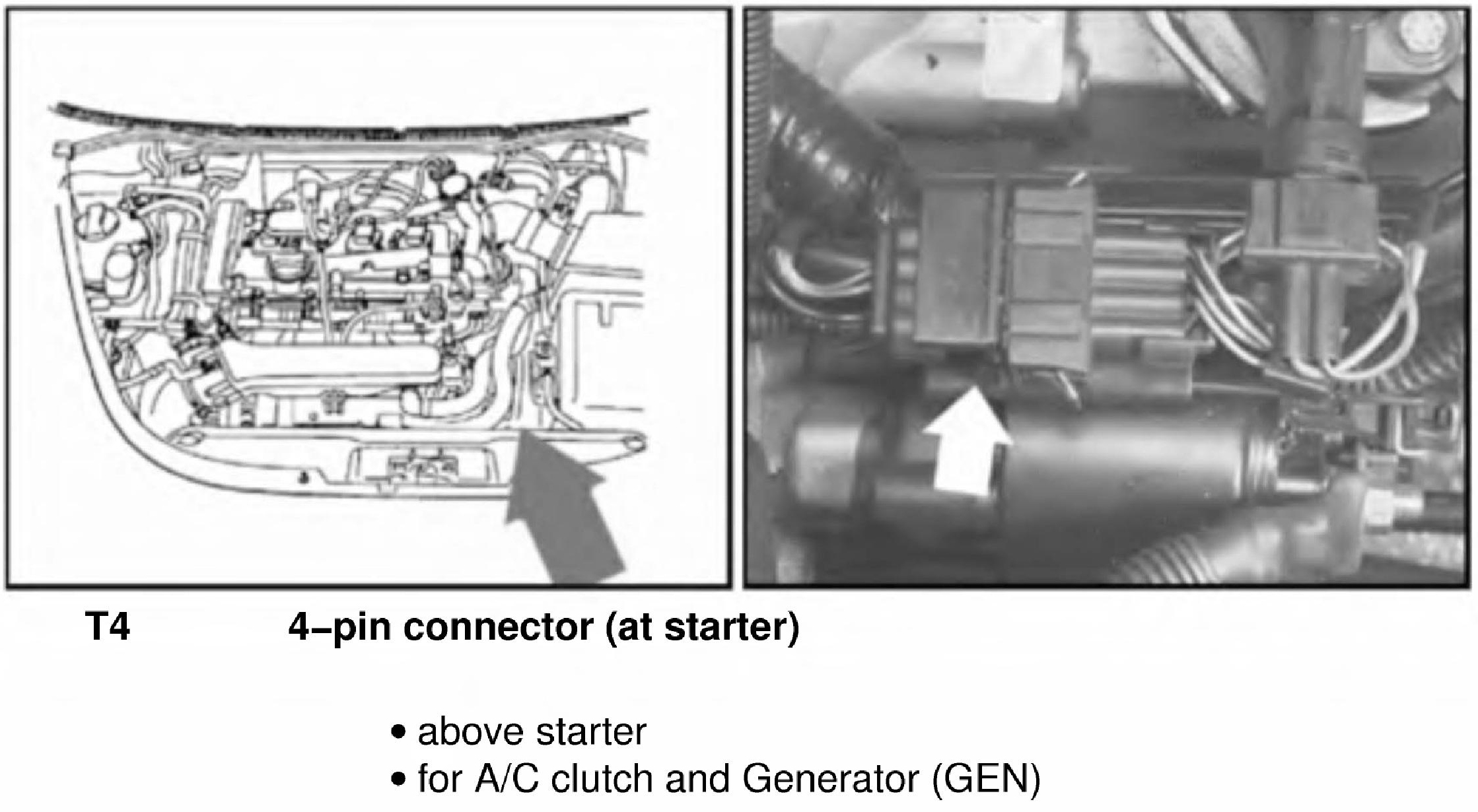 T4 4–pin connector (at starter)

• above starter
• for A/C clutch and Generator (GEN)