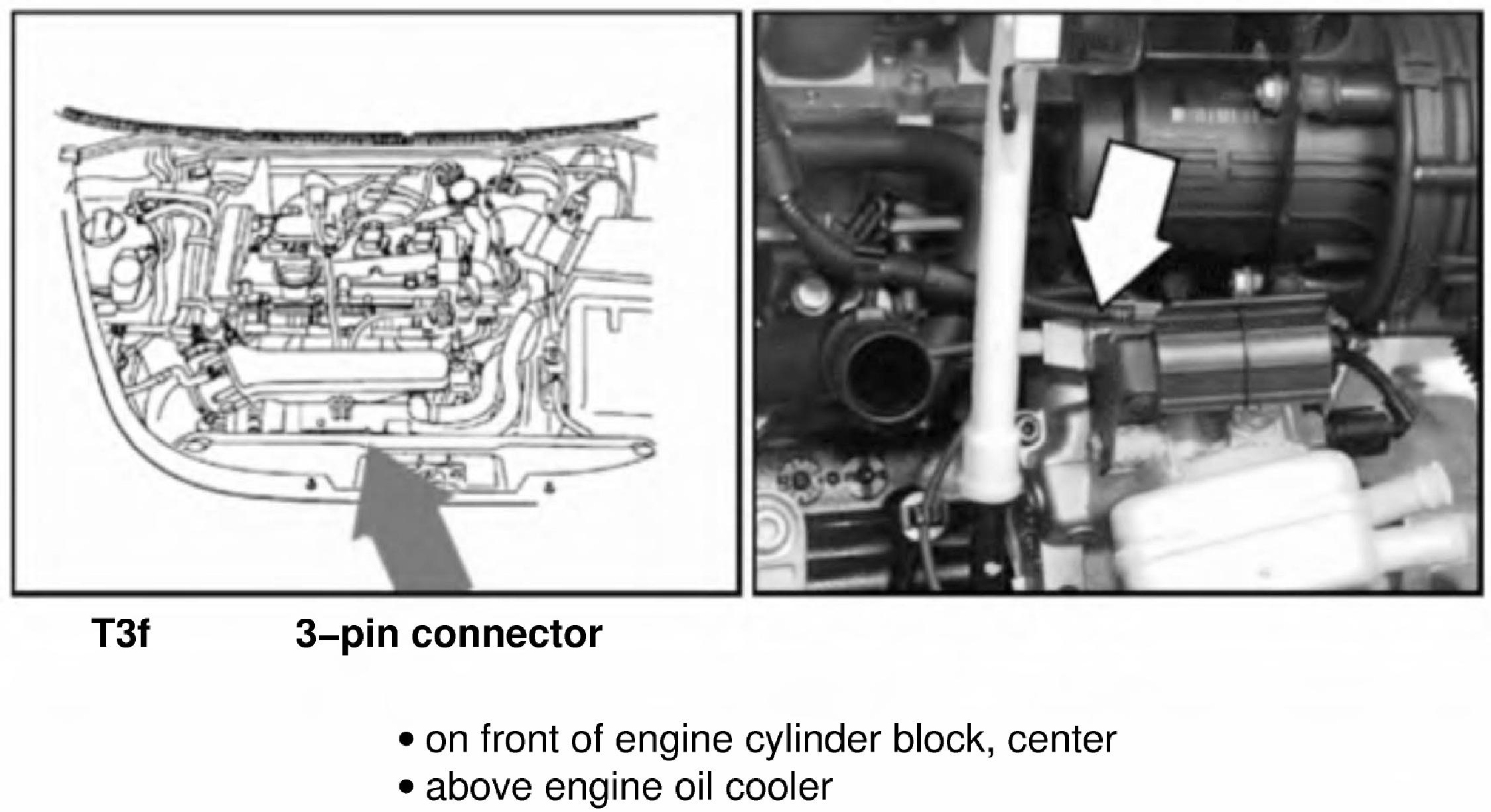 T3f 3–pin connector

• on front of engine cylinder block, center
• above engine oil cooler