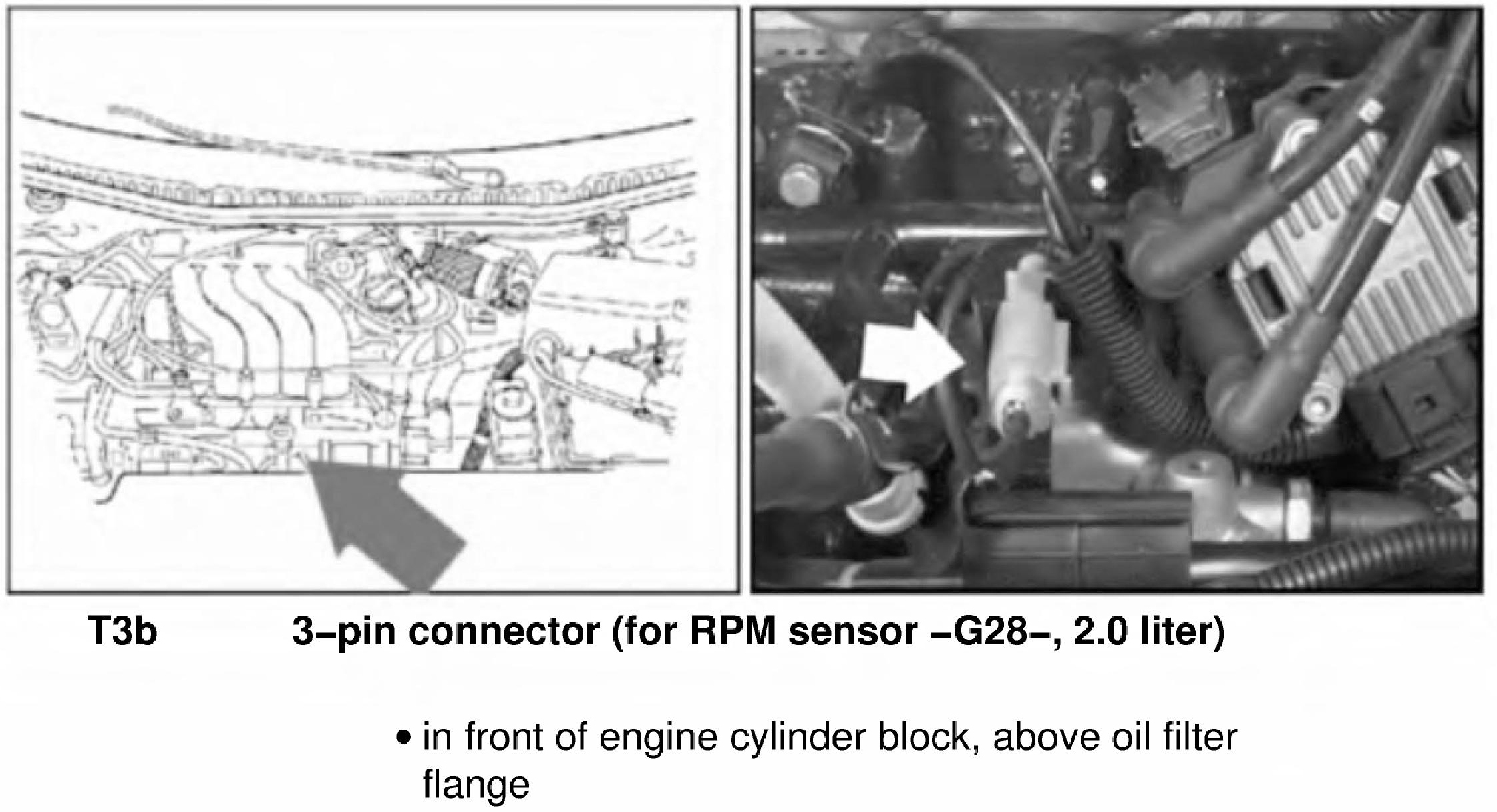 T3b 3–pin connector (for RPM sensor –G28–, 2.0 liter)

• in front of engine cylinder block, above oil filter flange