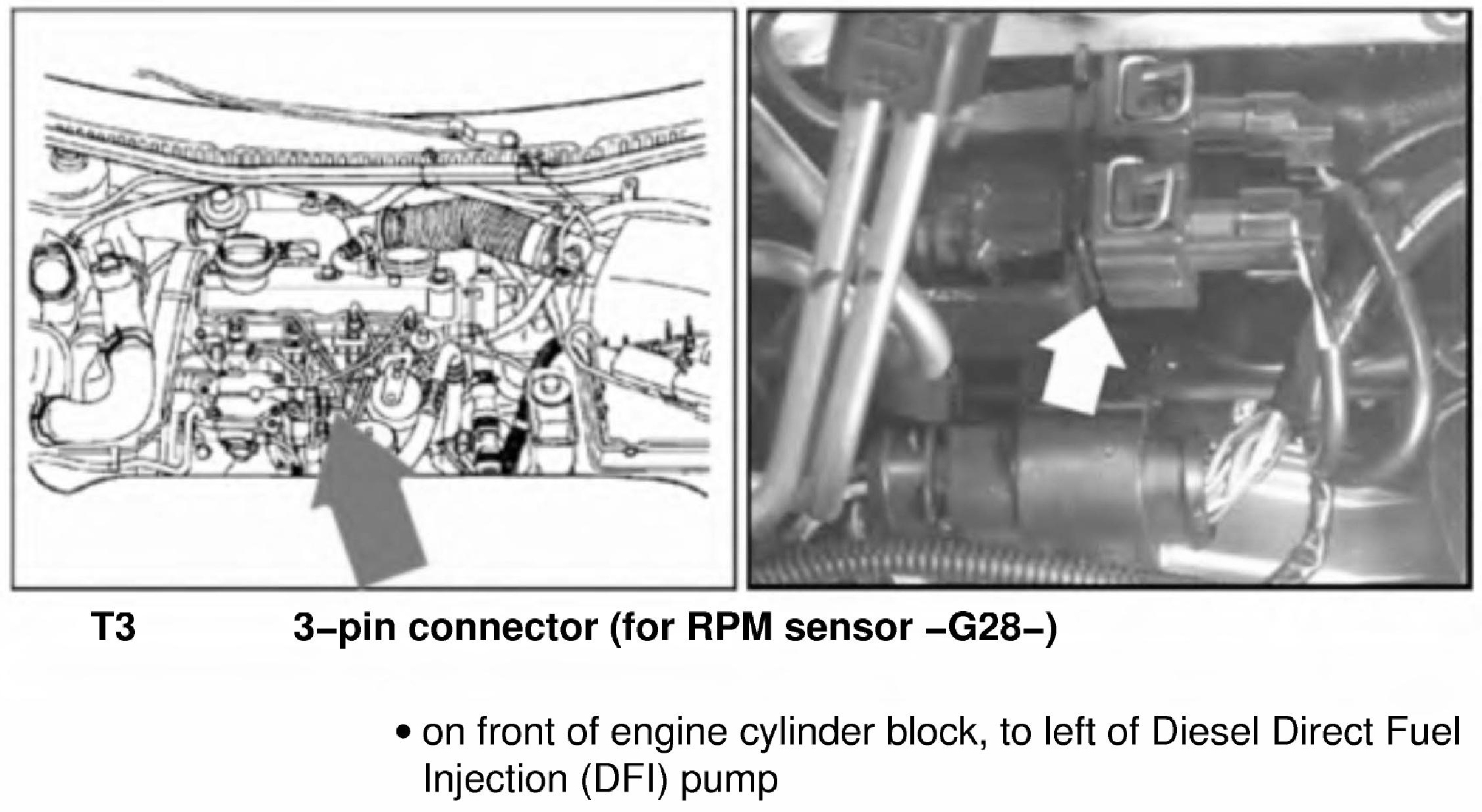 T3 3–pin connector (for RPM sensor –G28–)

• on front of engine cylinder block, to left of Diesel Direct Fuel Injection (DFI) pump