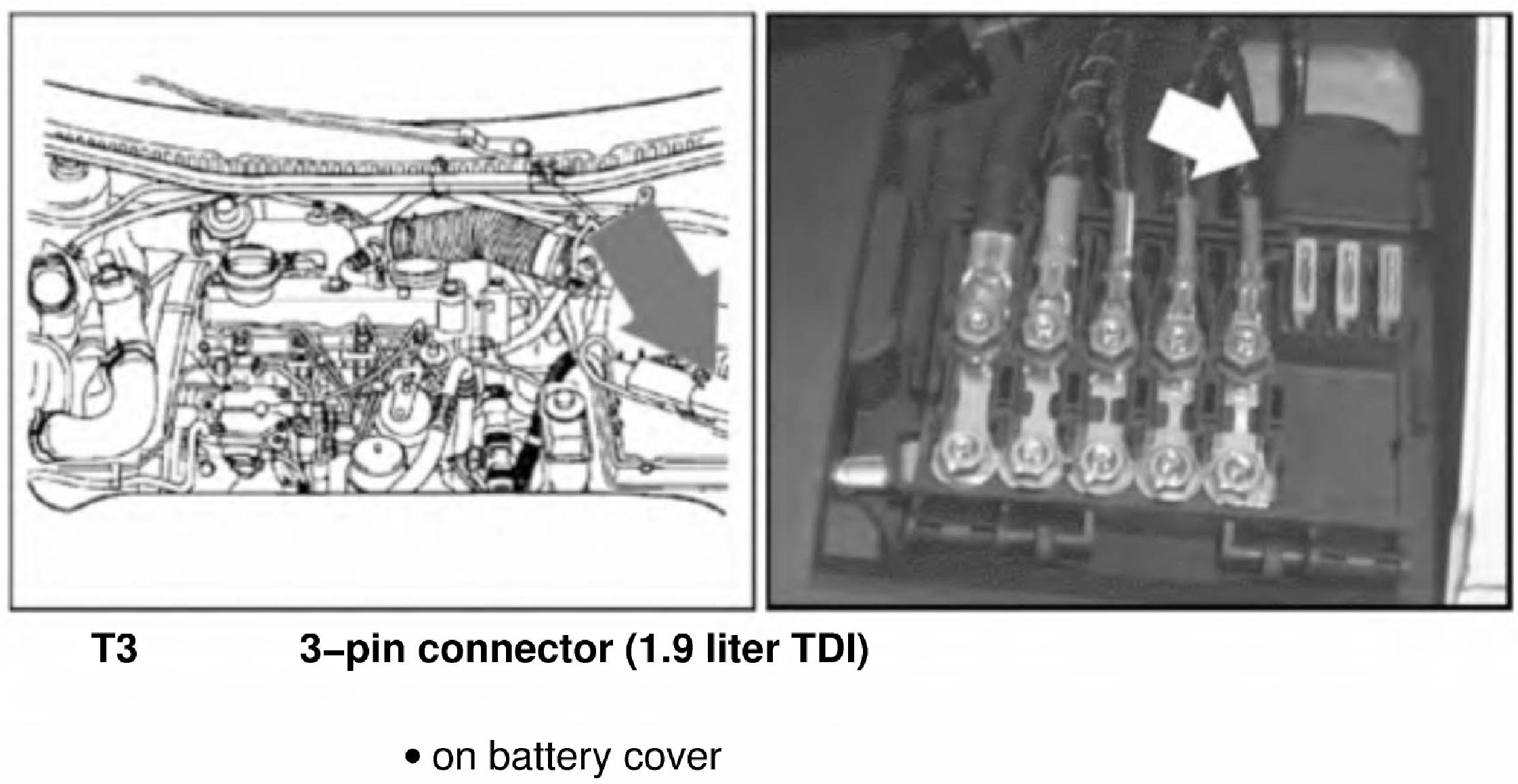 T3 3–pin connector (1.9 liter TDI)

• on battery cover