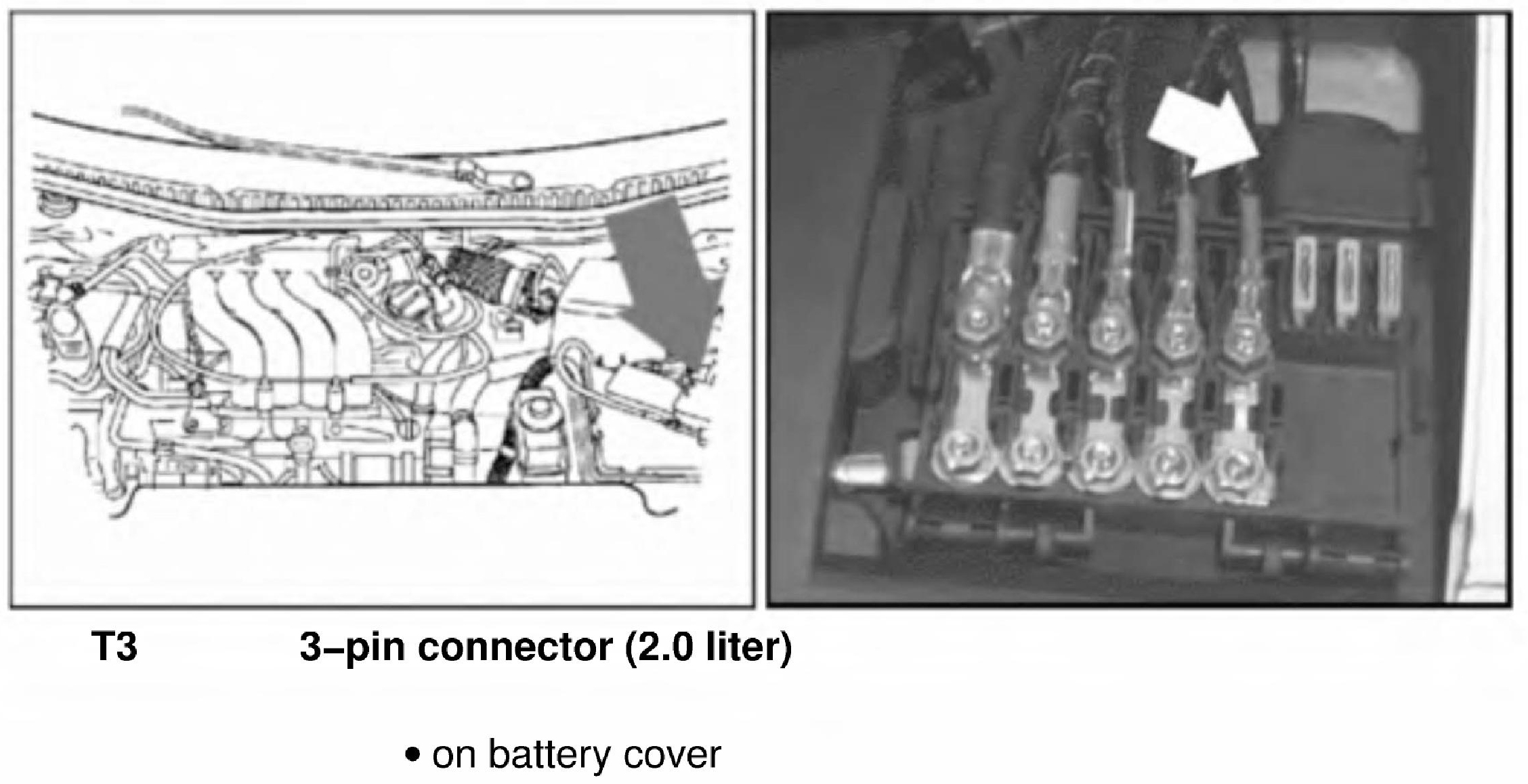 T3 3–pin connector (2.0 liter)

• on battery cover