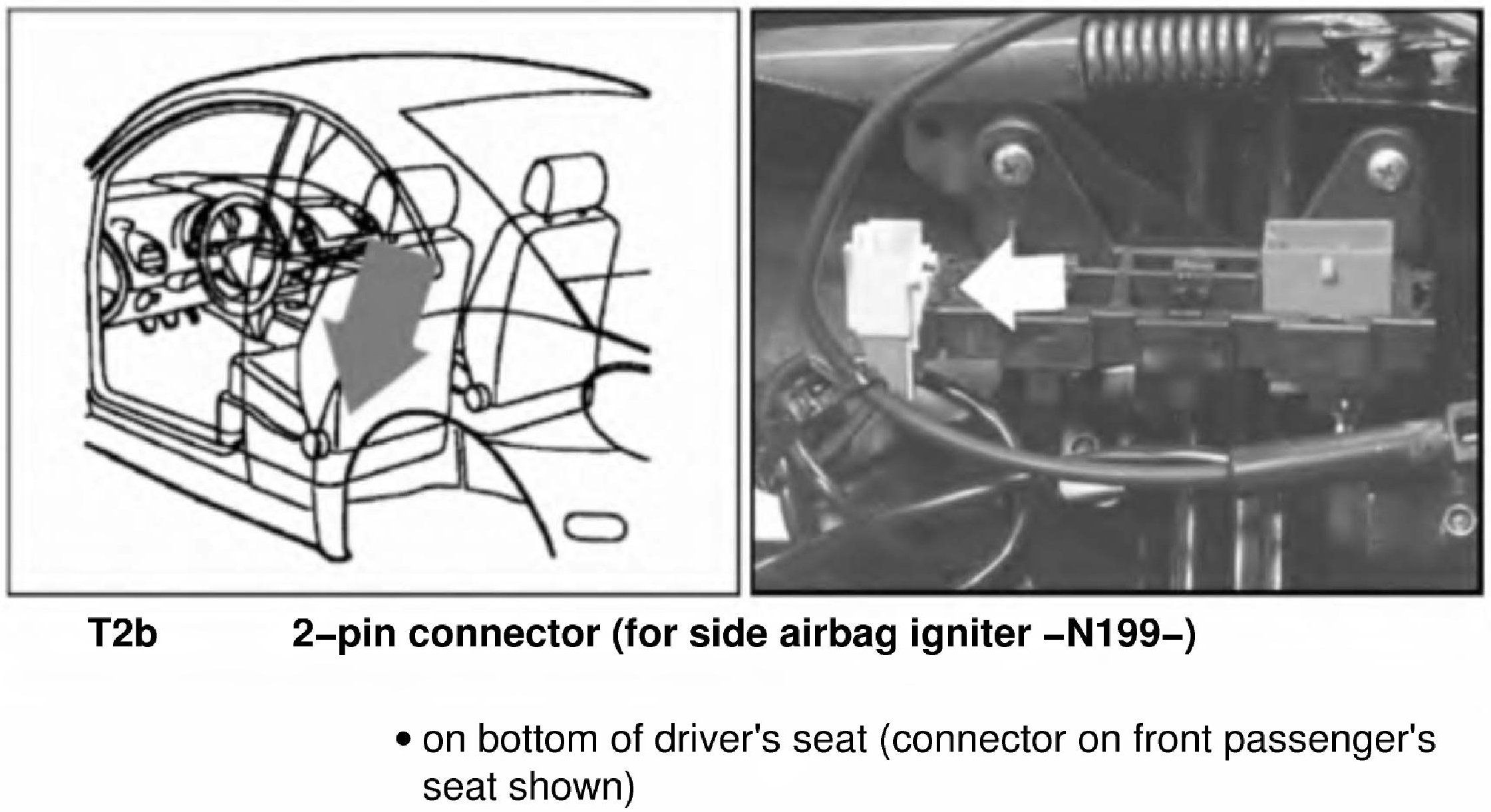 T2b 2–pin connector (for side airbag igniter –N199–)

• on bottom of driver's seat (connector on front passenger's seat shown)