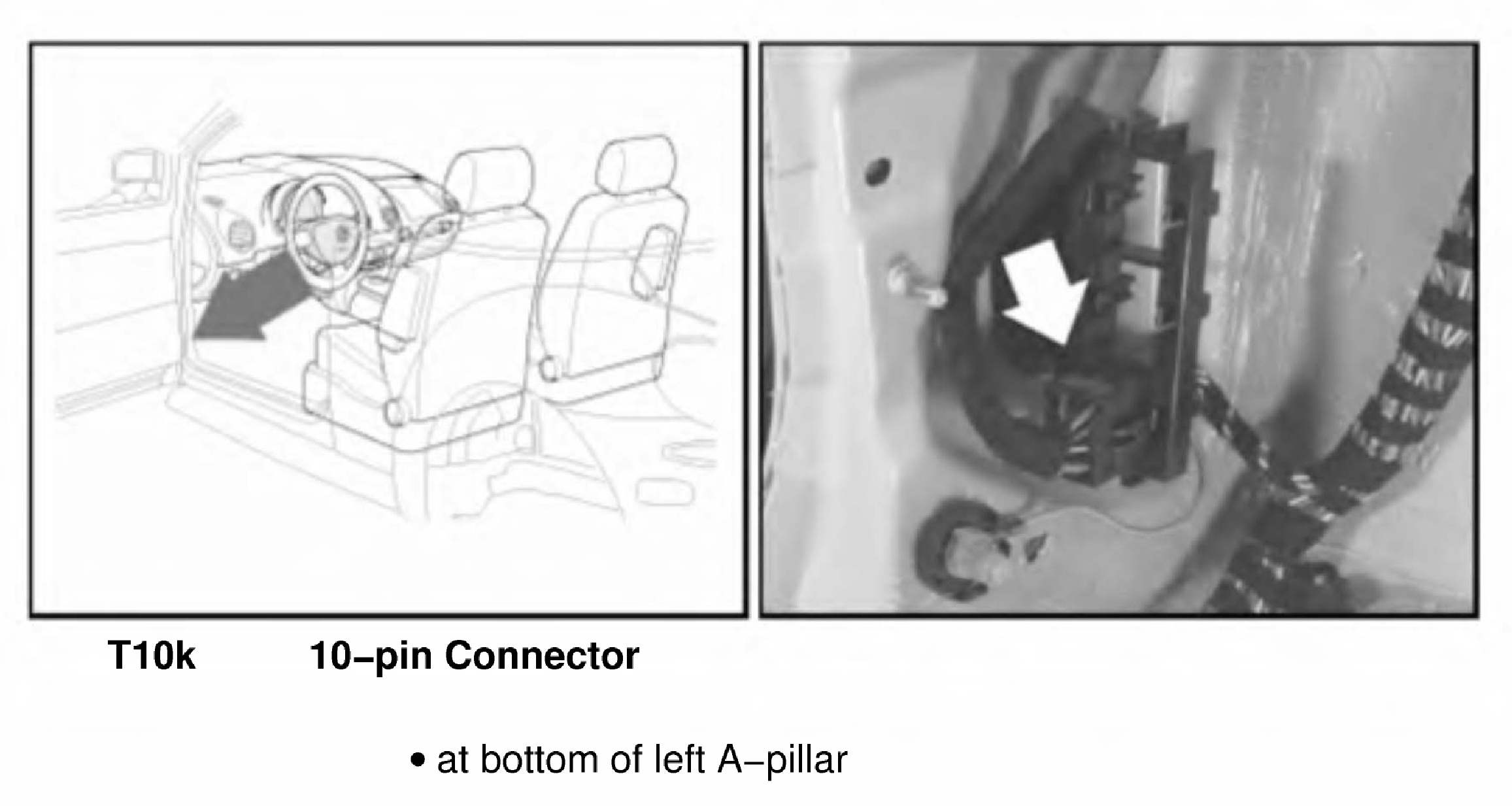 T10k 10–pin Connector

• at bottom of left A–pillar