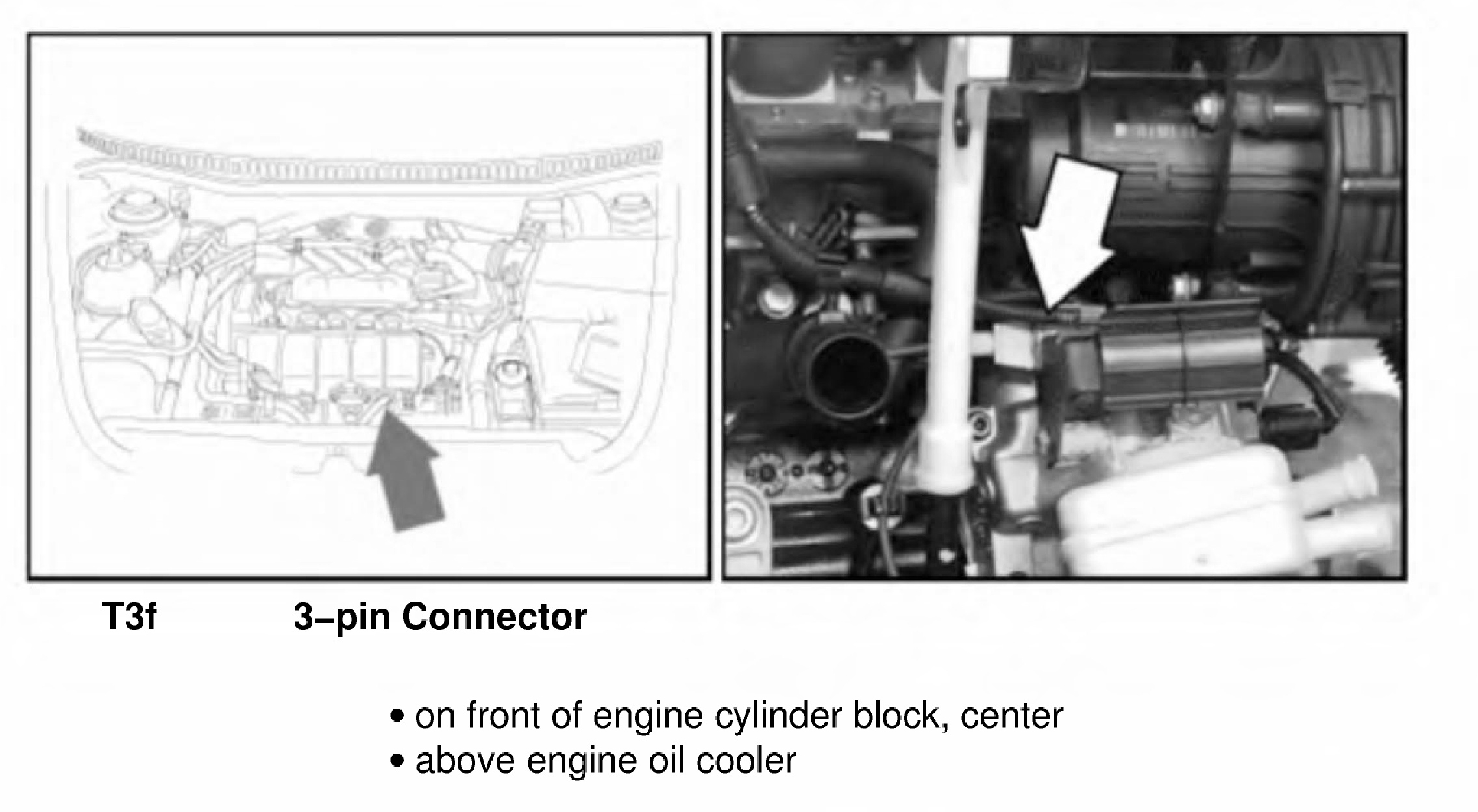 T3f 3–pin Connector

• on front of engine cylinder block, center
• above engine oil cooler