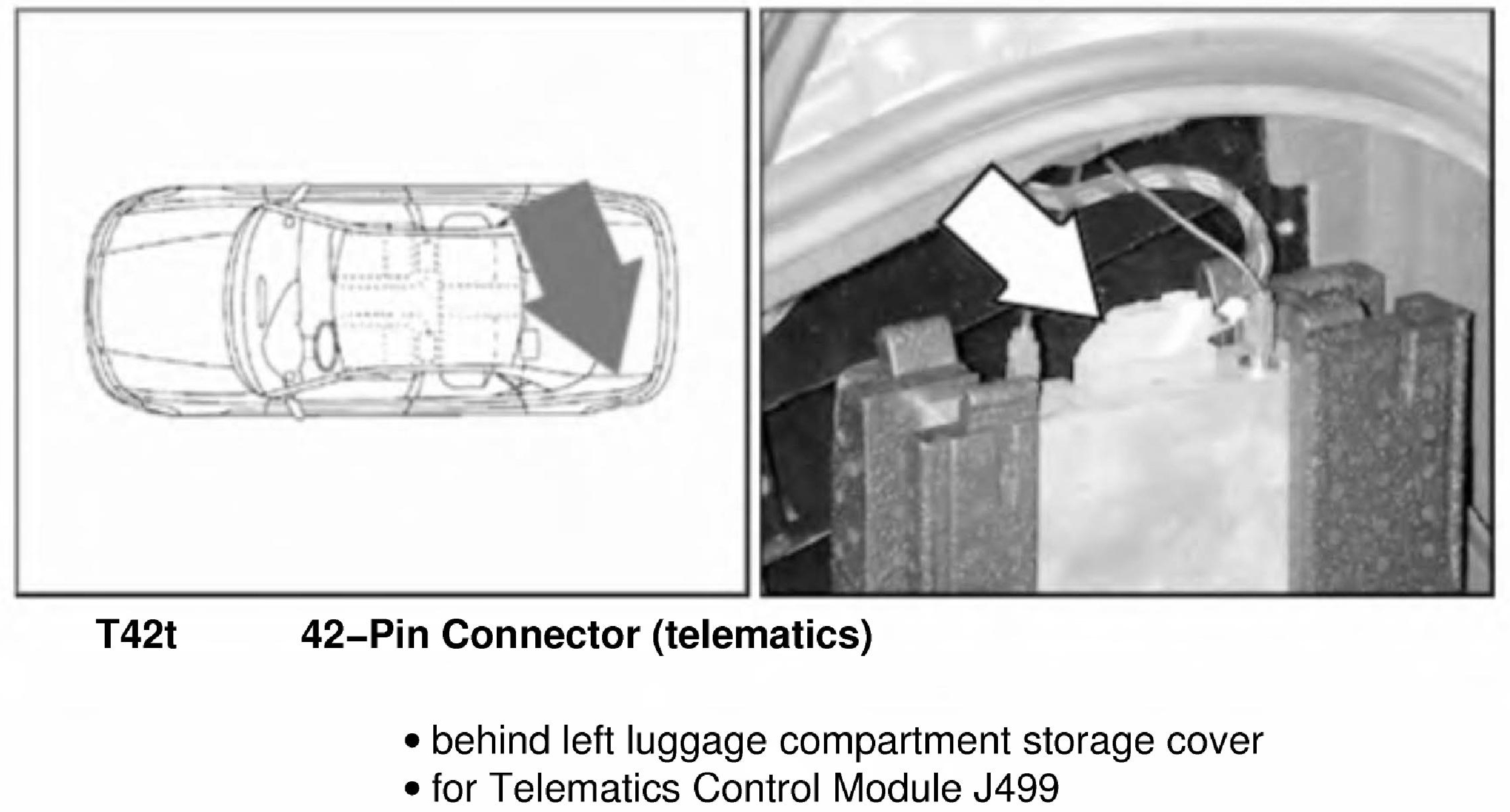 T42t 42–Pin Connector (telematics)

• behind left luggage compartment storage cover
• for Telematics Control Module J499