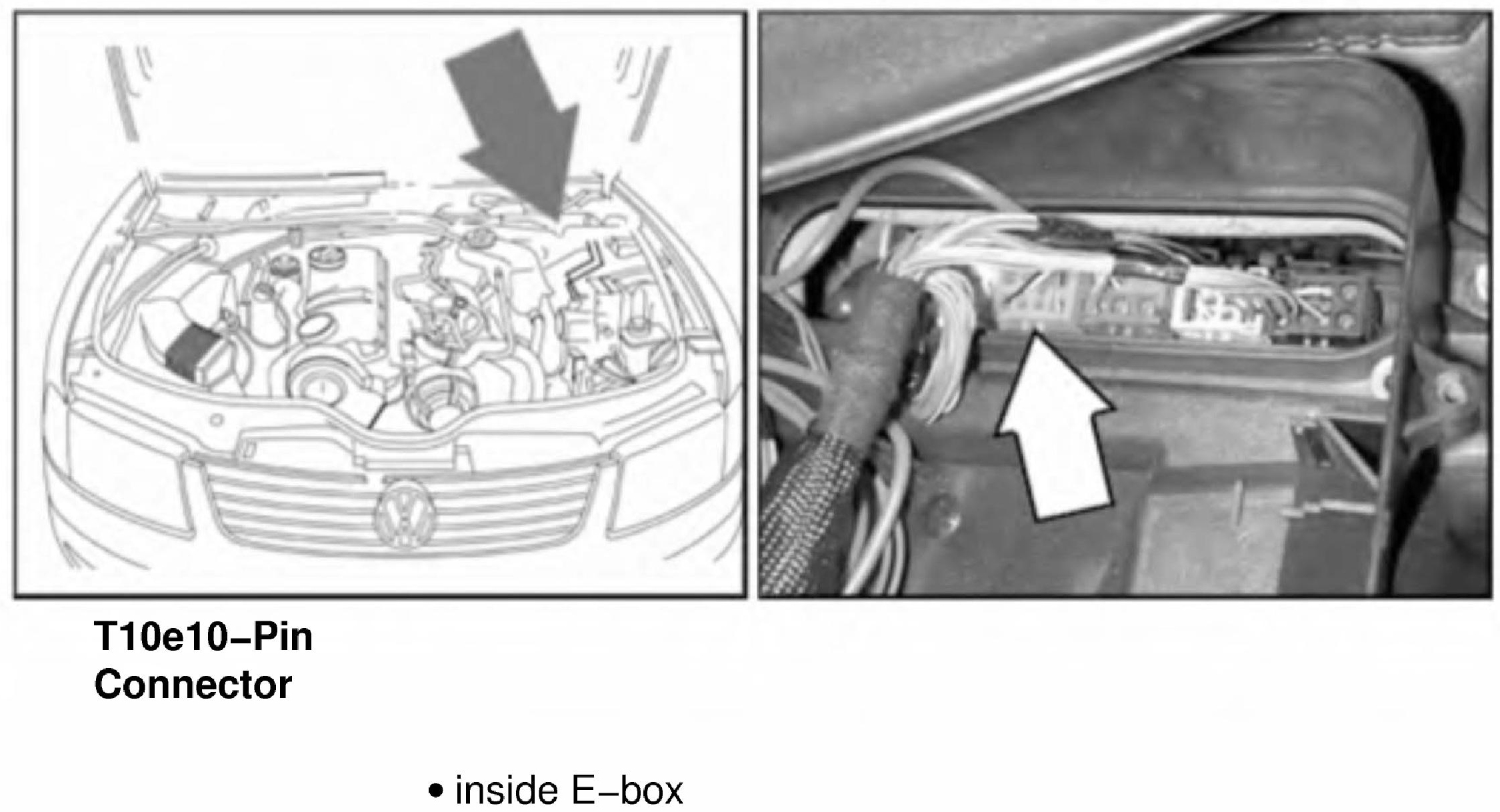 T10e10–Pin Connector

• inside E–box