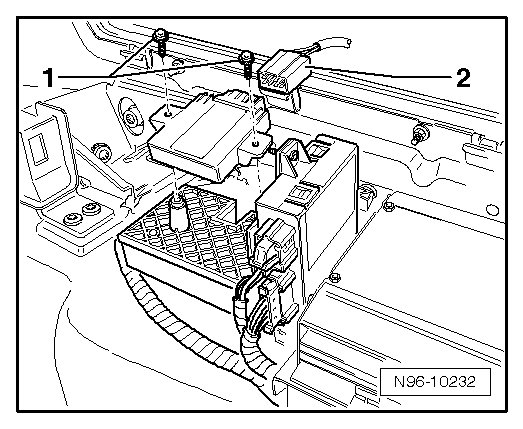 1
2
N96-10232