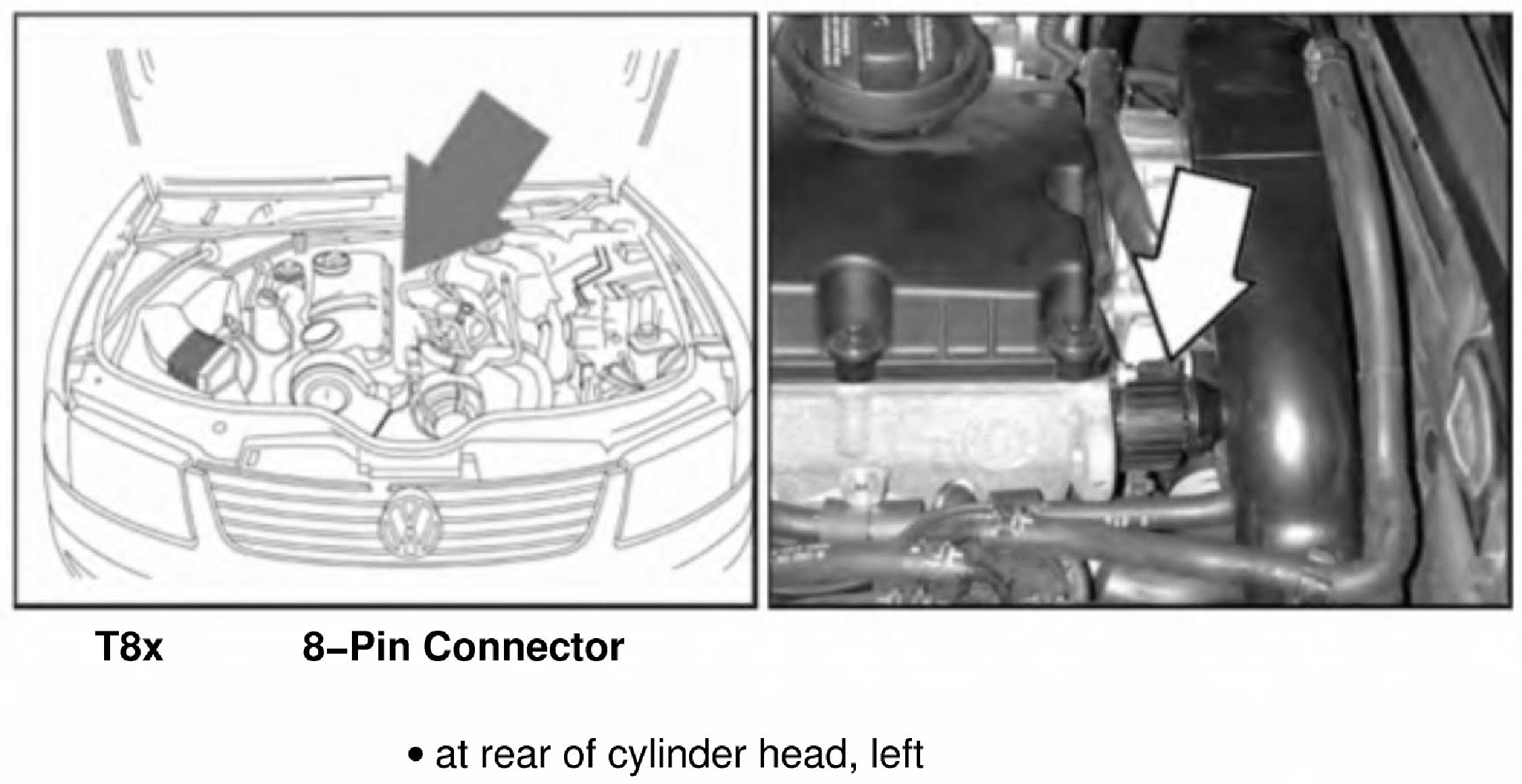 T8x 8–Pin Connector

• at rear of cylinder head, left