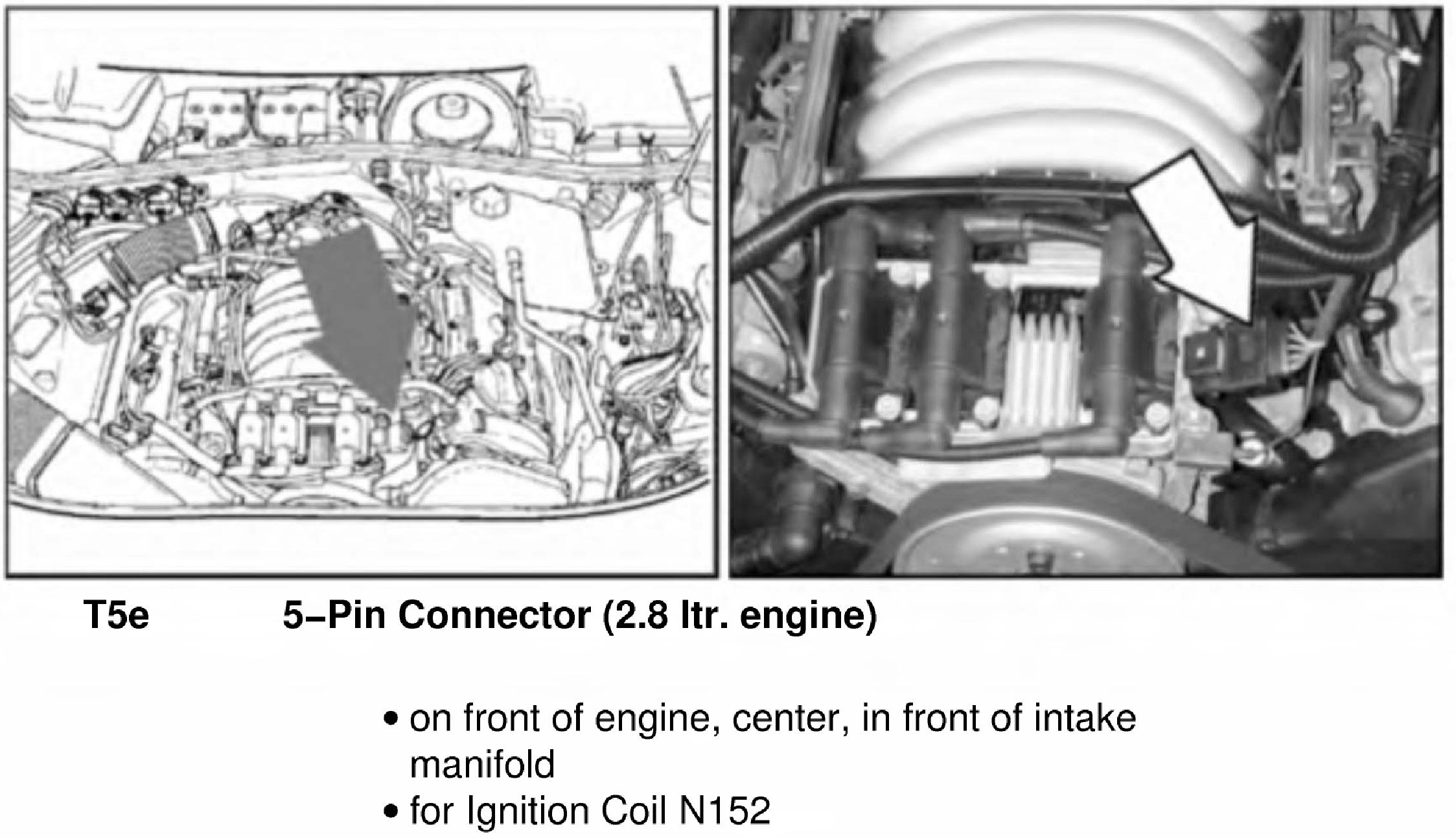 T5e 5–Pin Connector (2.8 ltr. engine)

• on front of engine, center, in front of intake manifold
• for Ignition Coil N152