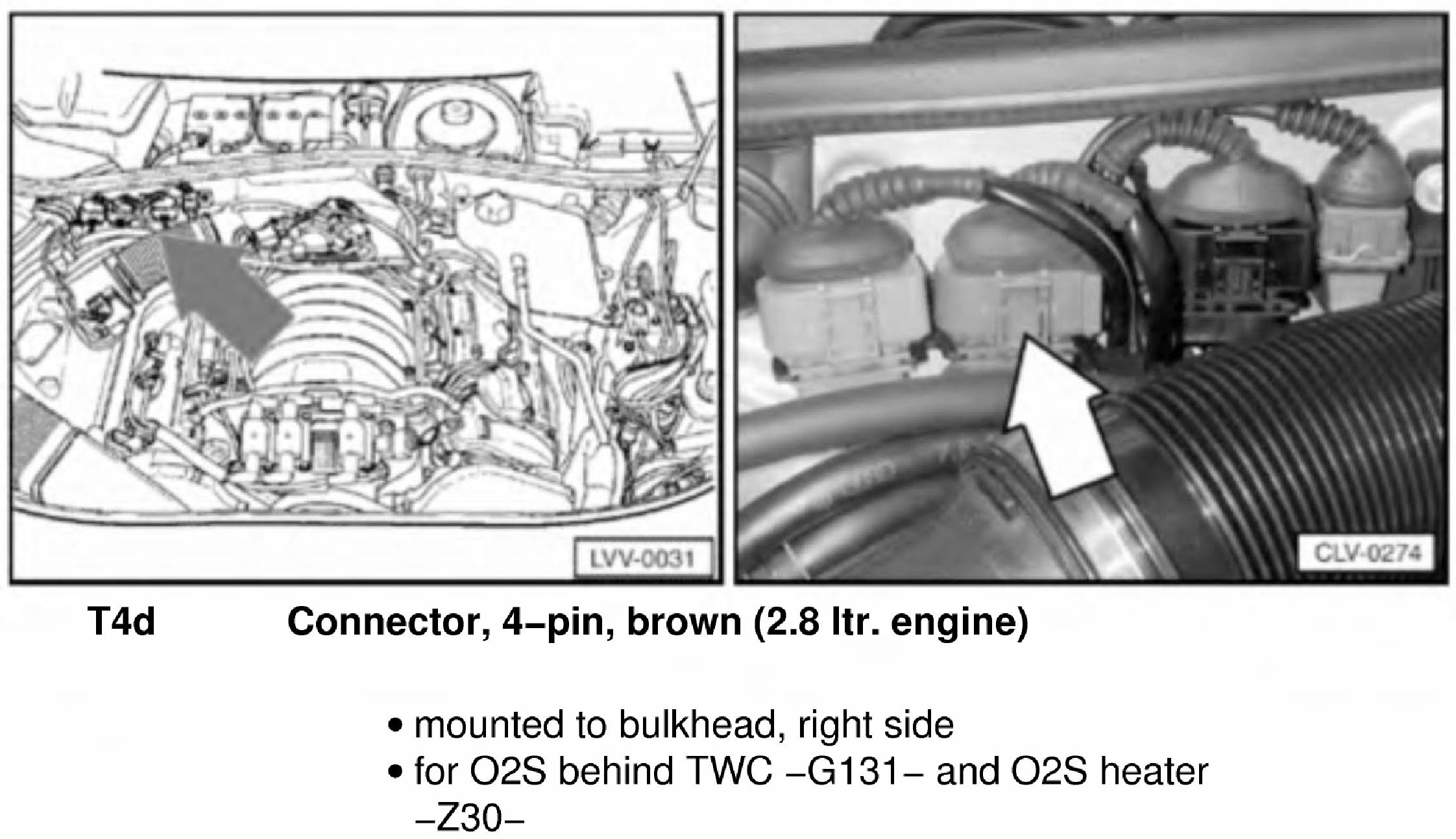 LVV-0031

CLV-0274

T4d Connector, 4–pin, brown (2.8 ltr. engine)

• mounted to bulkhead, right side
• for O2S behind TWC –G131– and O2S heater –Z30–