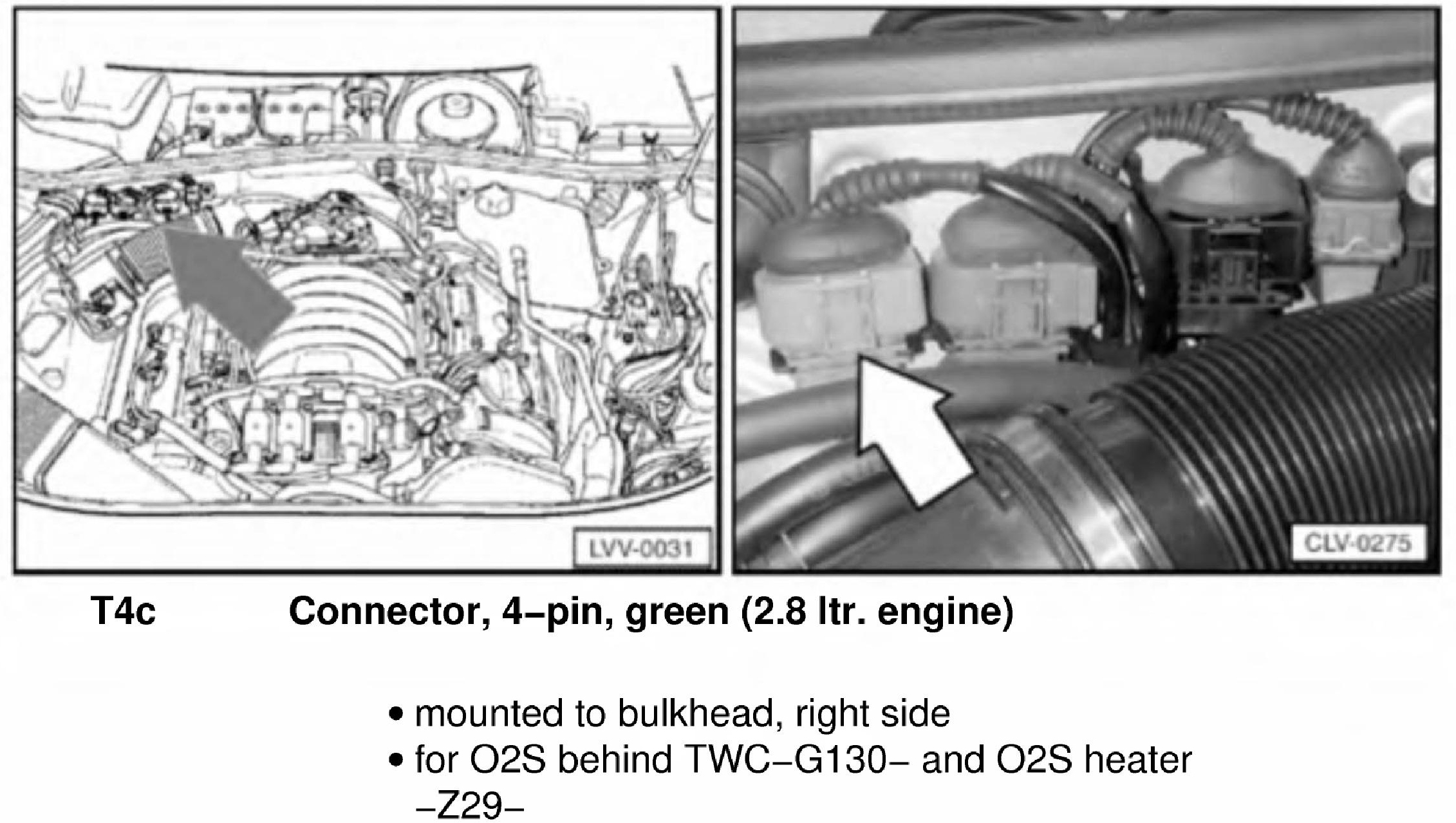 LVV-0031

CLV-0275

T4c Connector, 4–pin, green (2.8 ltr. engine)

• mounted to bulkhead, right side
• for O2S behind TWC–G130– and O2S heater –Z29–