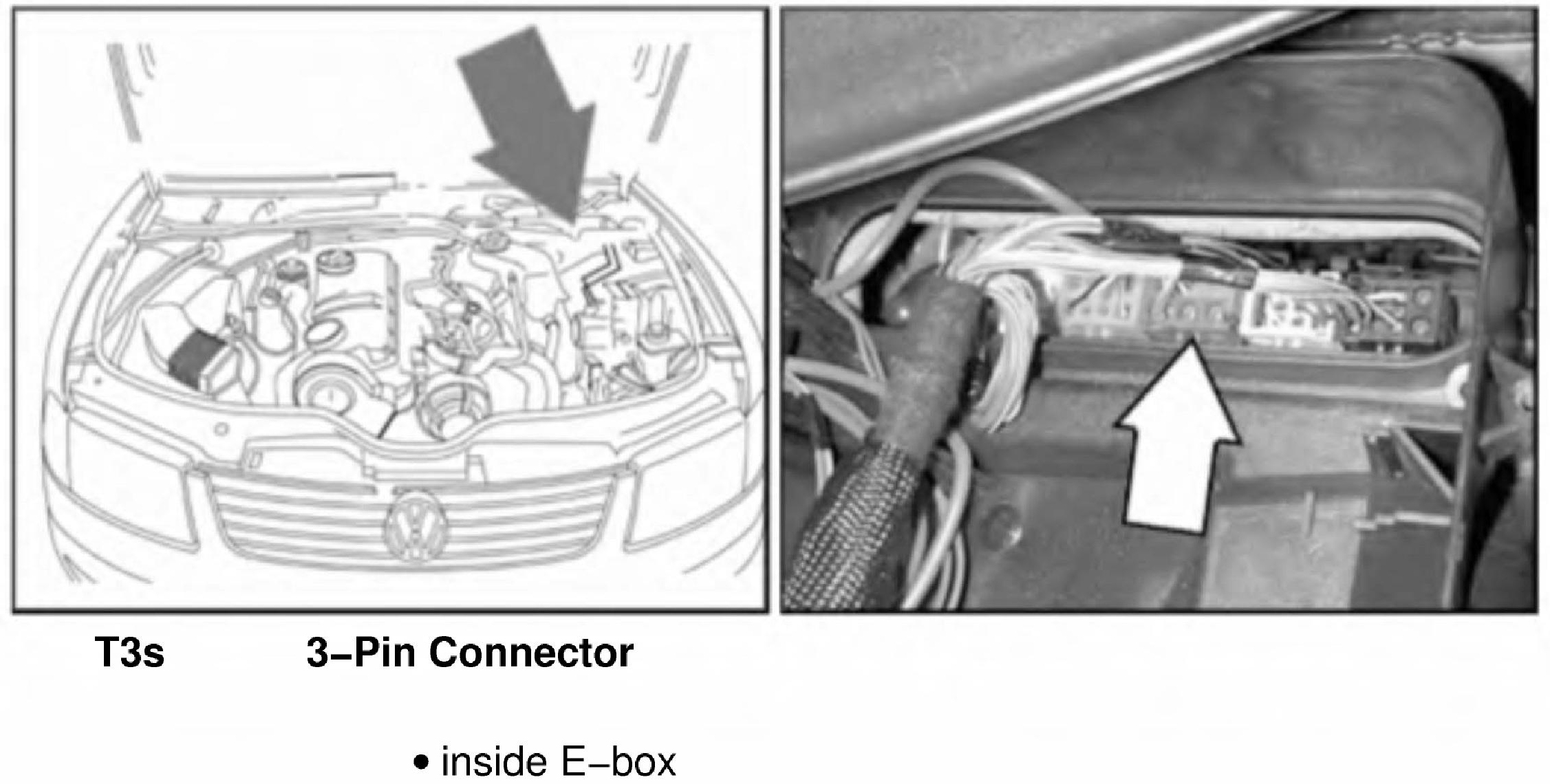 T3s 3–Pin Connector

• inside E–box