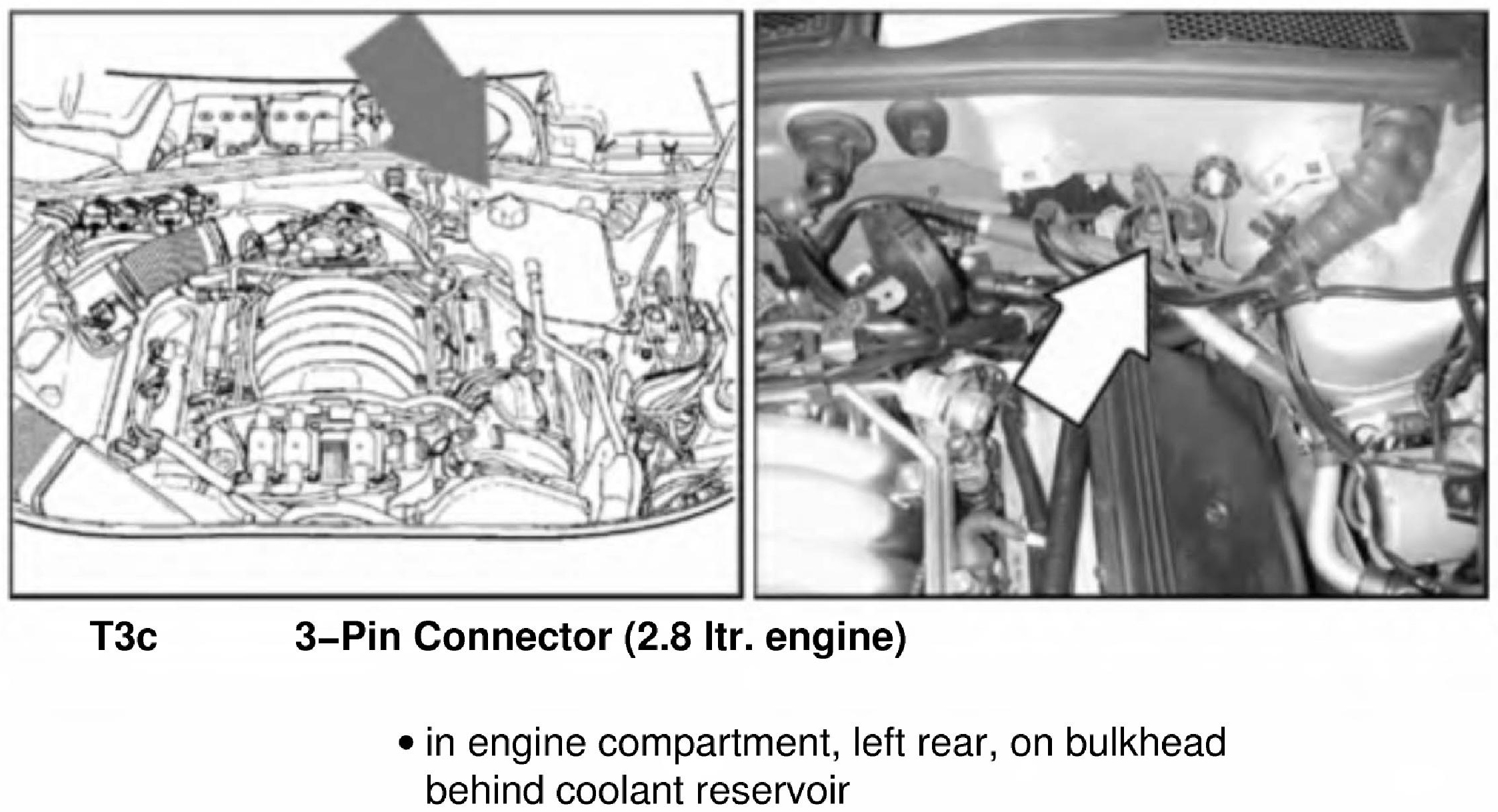 T3c 3–Pin Connector (2.8 ltr. engine)

• in engine compartment, left rear, on bulkhead behind coolant reservoir