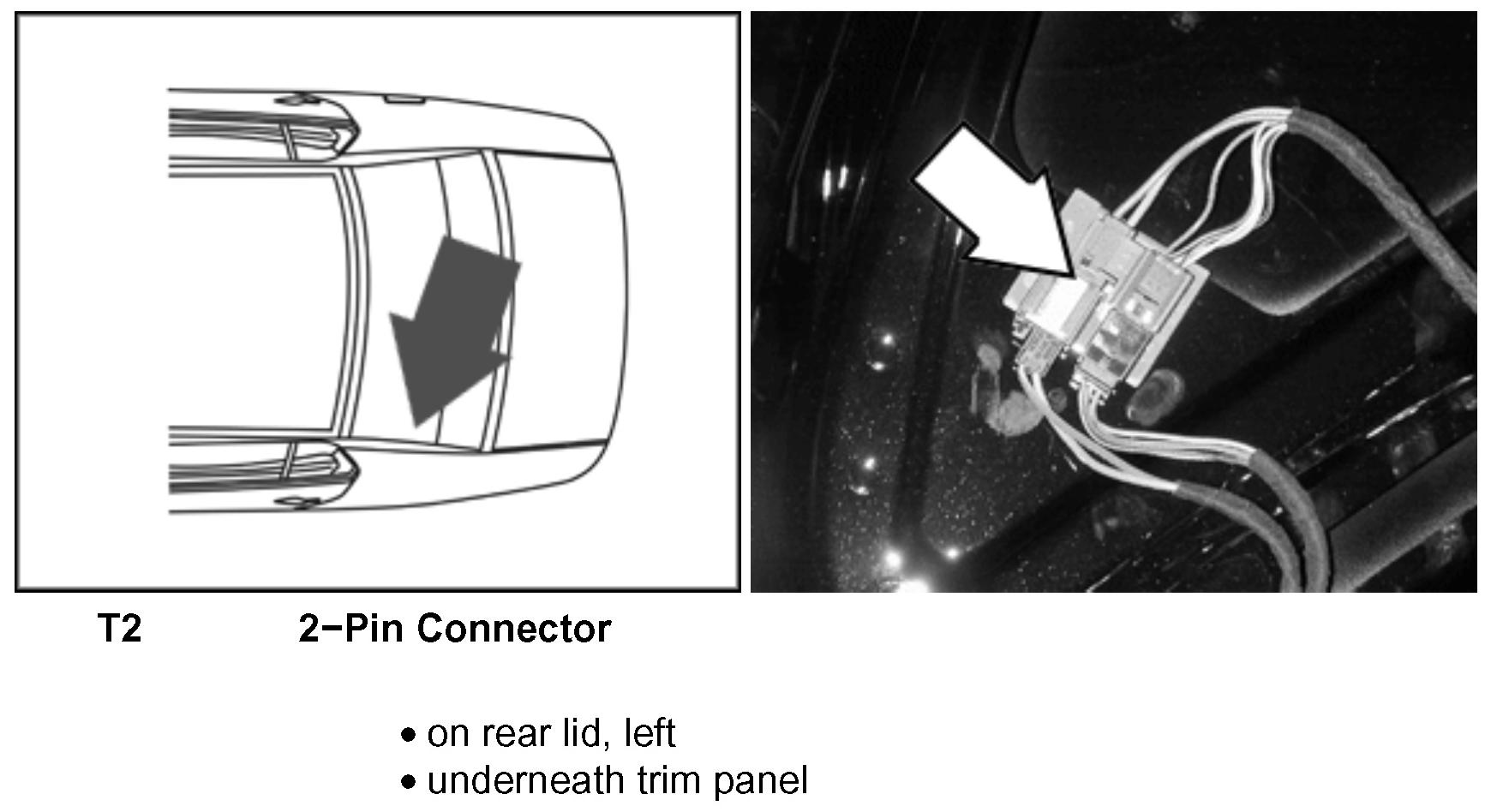 T2 2−Pin Connector

• on rear lid, left
• underneath trim panel