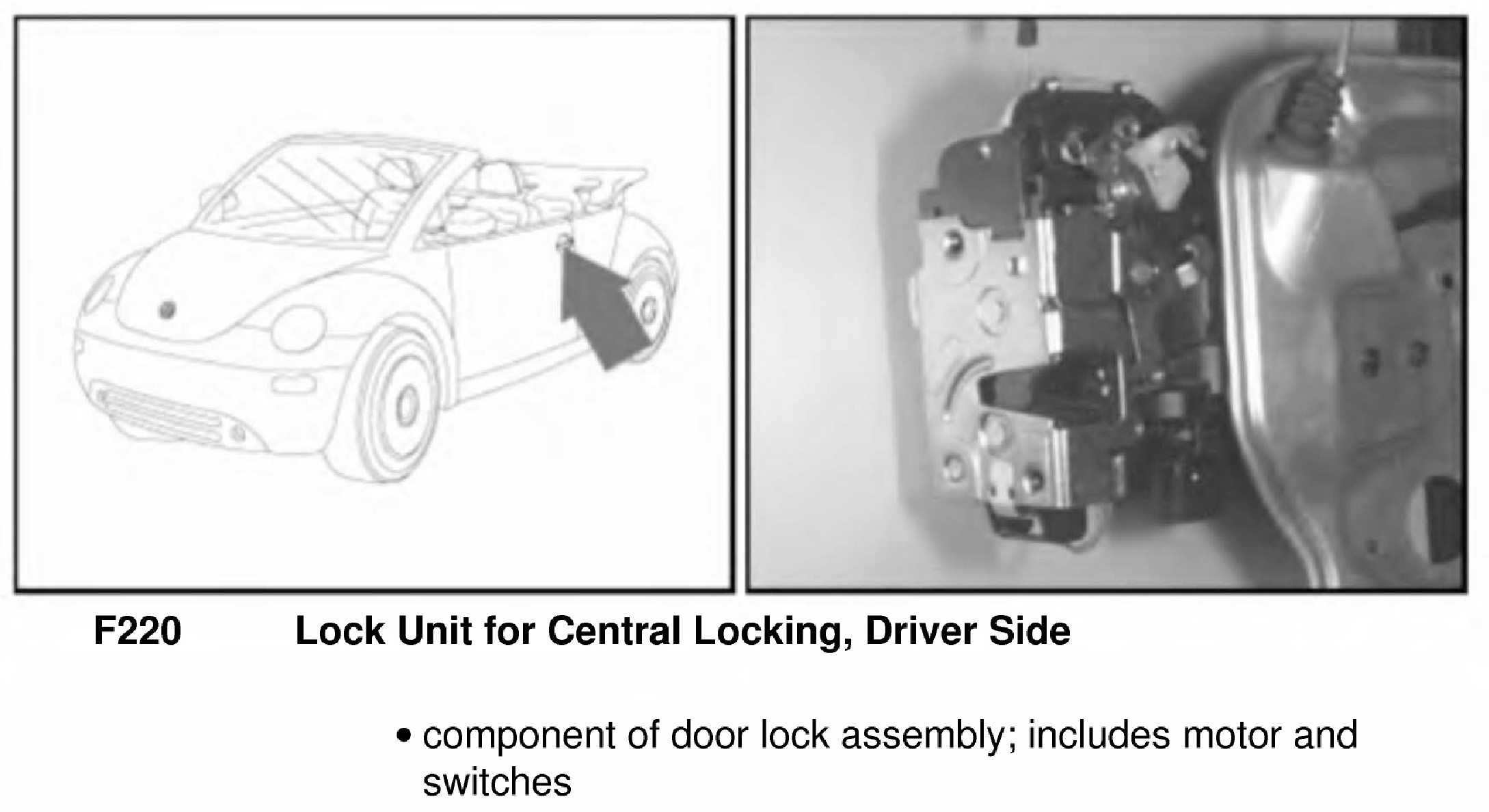 F220 Lock Unit for Central Locking, Driver Side

• component of door lock assembly; includes motor and switches