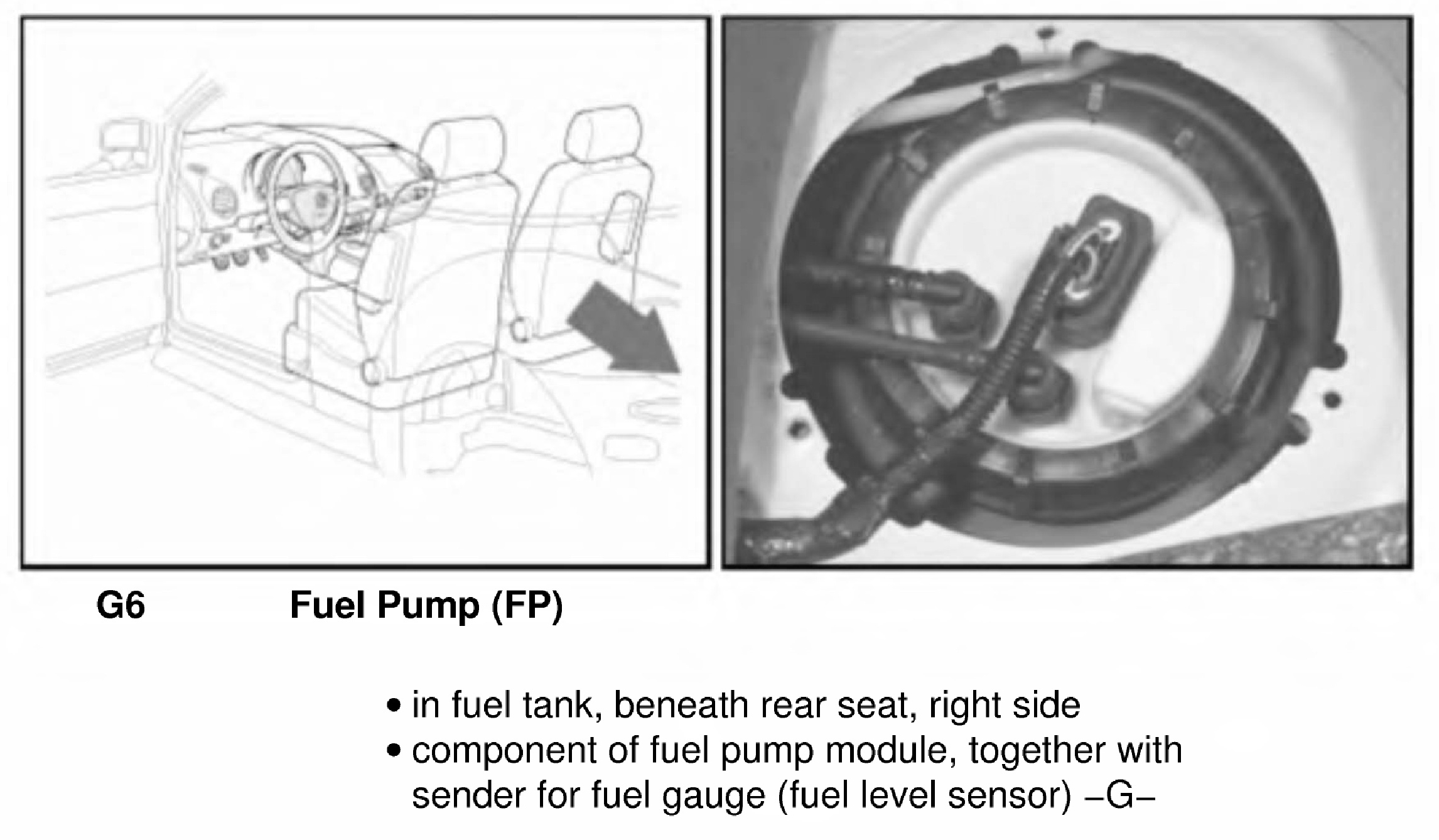 G6 Fuel Pump (FP)

• in fuel tank, beneath rear seat, right side
• component of fuel pump module, together with sender for fuel gauge (fuel level sensor) –G–