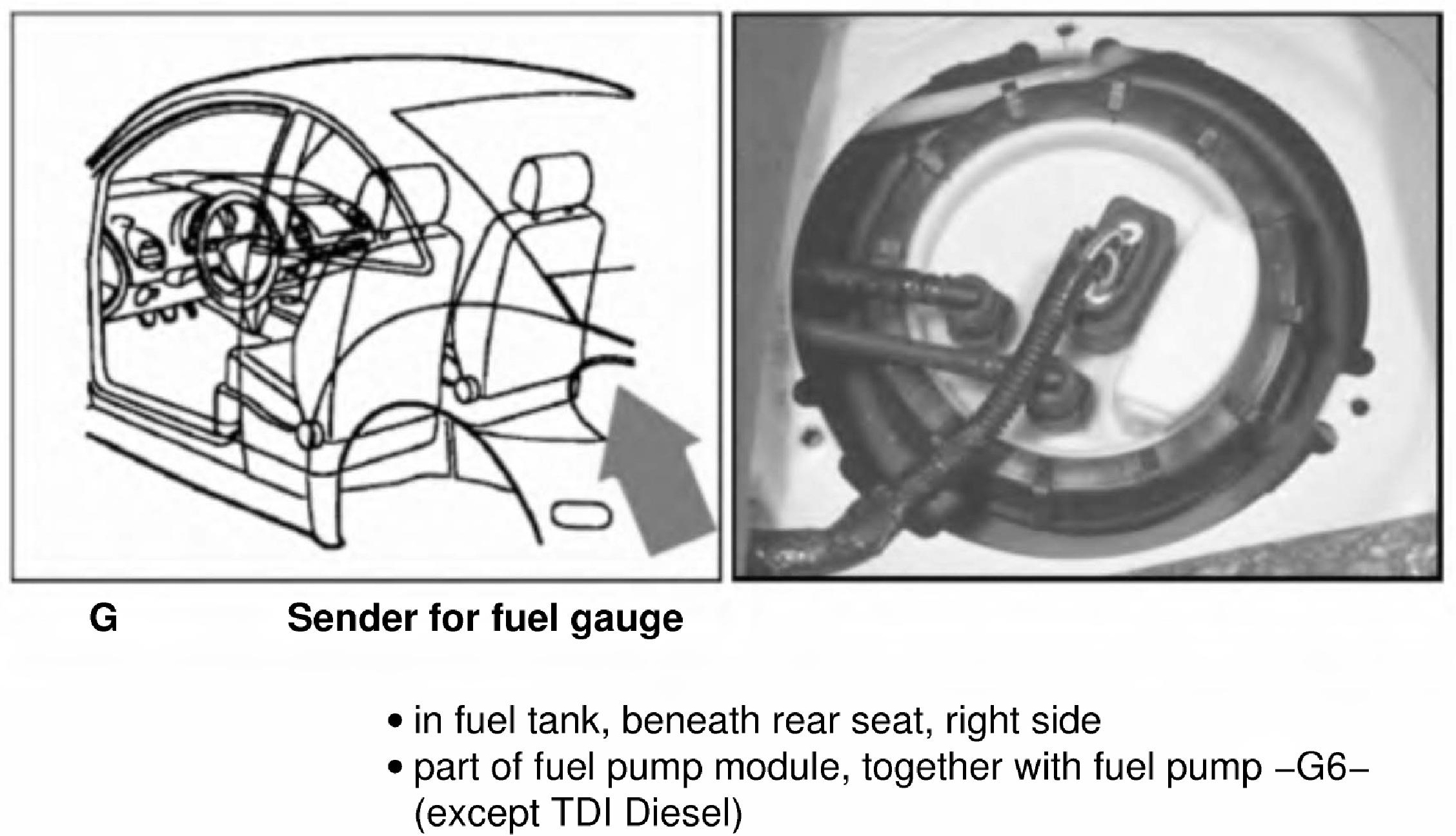 G Sender for fuel gauge

• in fuel tank, beneath rear seat, right side
• part of fuel pump module, together with fuel pump –G6– (except TDI Diesel)