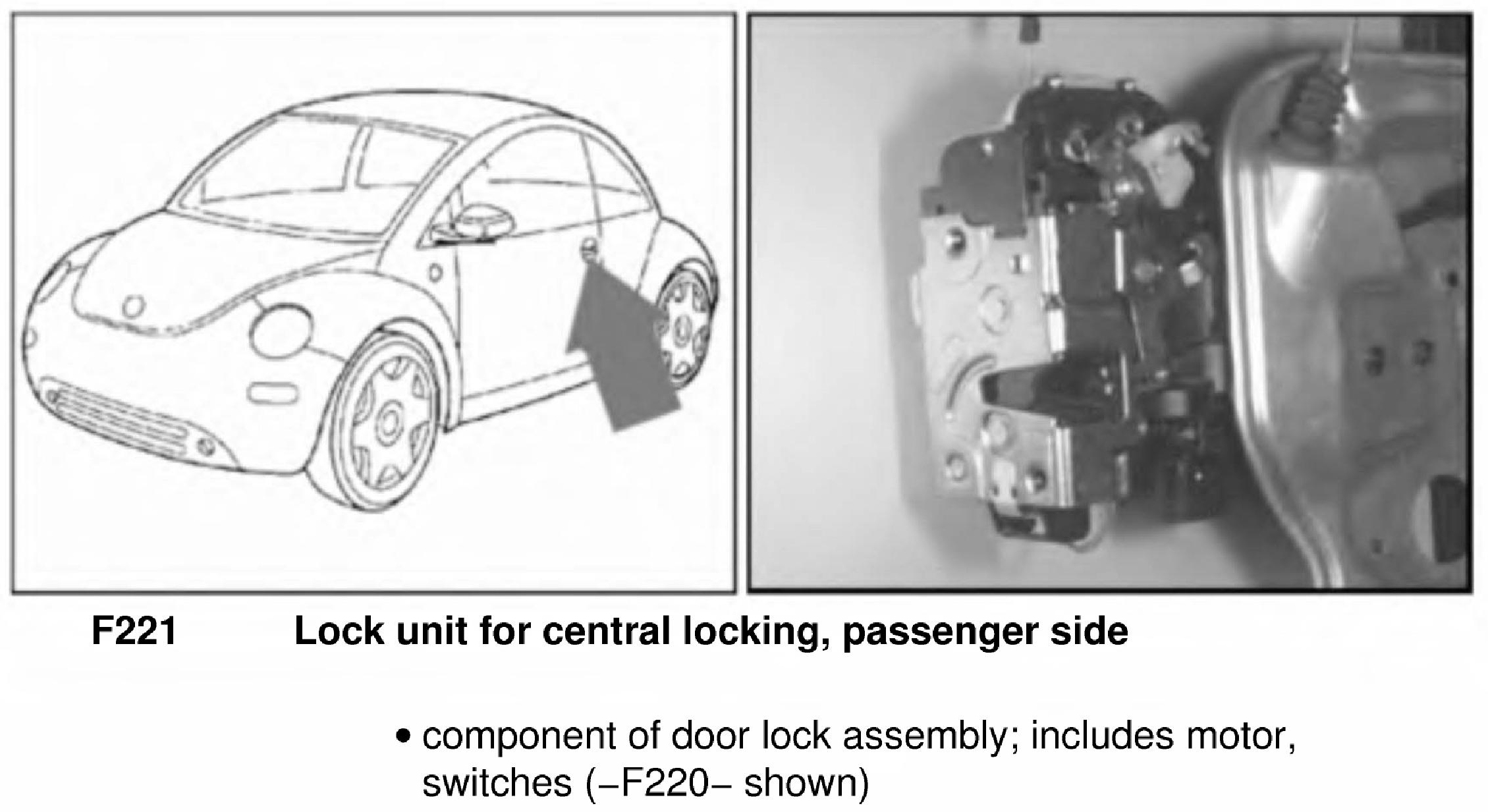 F221 Lock unit for central locking, passenger side

• component of door lock assembly; includes motor, switches (–F220– shown)